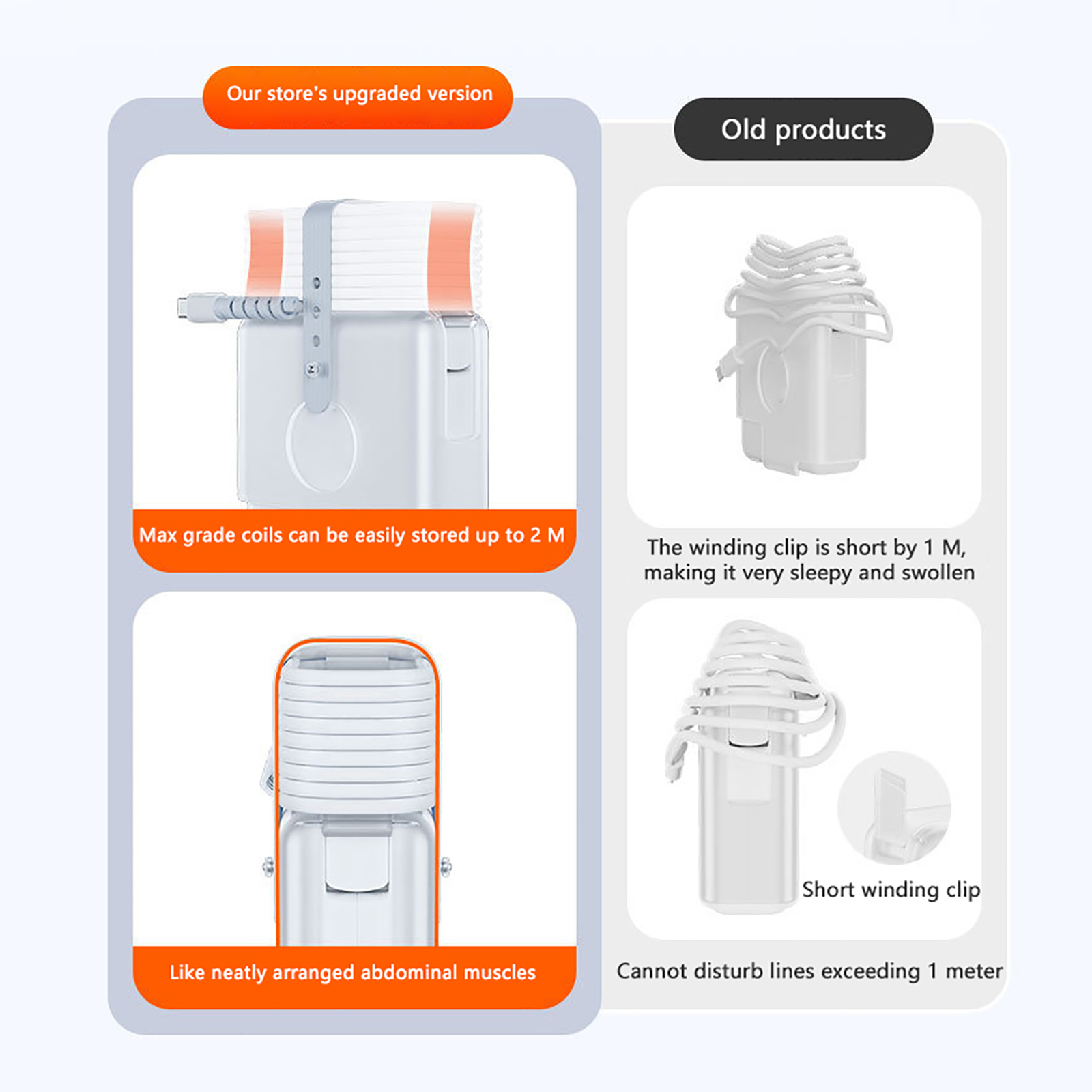 Our store's upgraded version

Max grade coils can be easily stored up to 2 M

Like neatly arranged abdominal muscles

Old products

The winding clip is short by 1 M, making it very sleepy and swollen

Short winding clip

Cannot disturb lines exceeding 1 meter