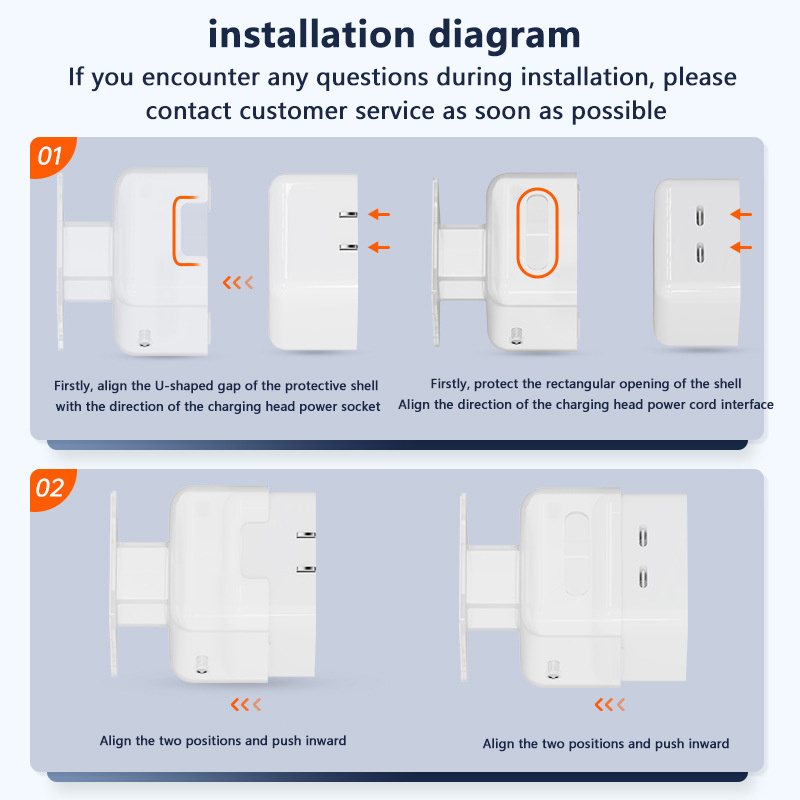 installation diagram

If you encounter any questions during installation, please contact customer service as soon as possible

01

Firstly, align the U-shaped gap of the protective shell with the direction of the charging head power socket

Firstly, protect the rectangular opening of the shell
Align the direction of the charging head power cord interface

02

Align the two positions and push inward

Align the two positions and push inward