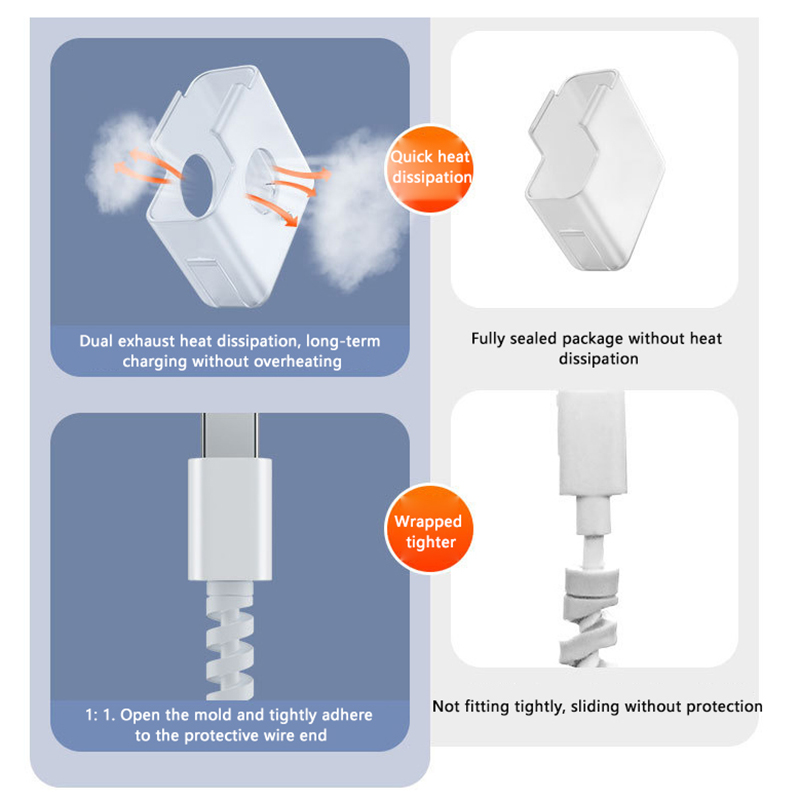 Quick heat dissipation

Dual exhaust heat dissipation, long-term charging without overheating

Fully sealed package without heat dissipation

Wrapped tighter

1: 1. Open the mold and tightly adhere to the protective wire end

Not fitting tightly, sliding without protection