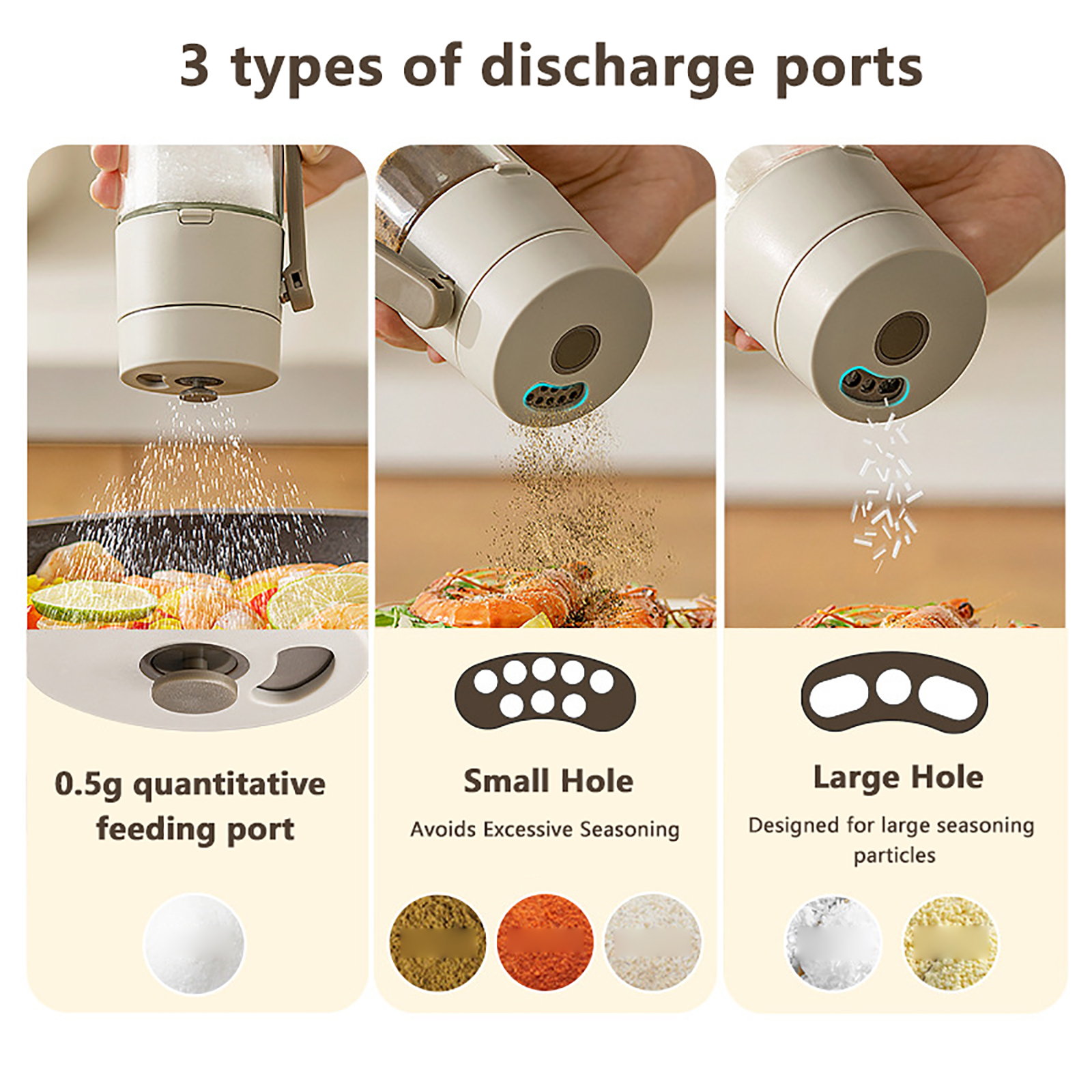 3 types of discharge ports

0.5g quantitative feeding port

Small Hole

Avoids Excessive Seasoning

Large Hole

Designed for large seasoning particles