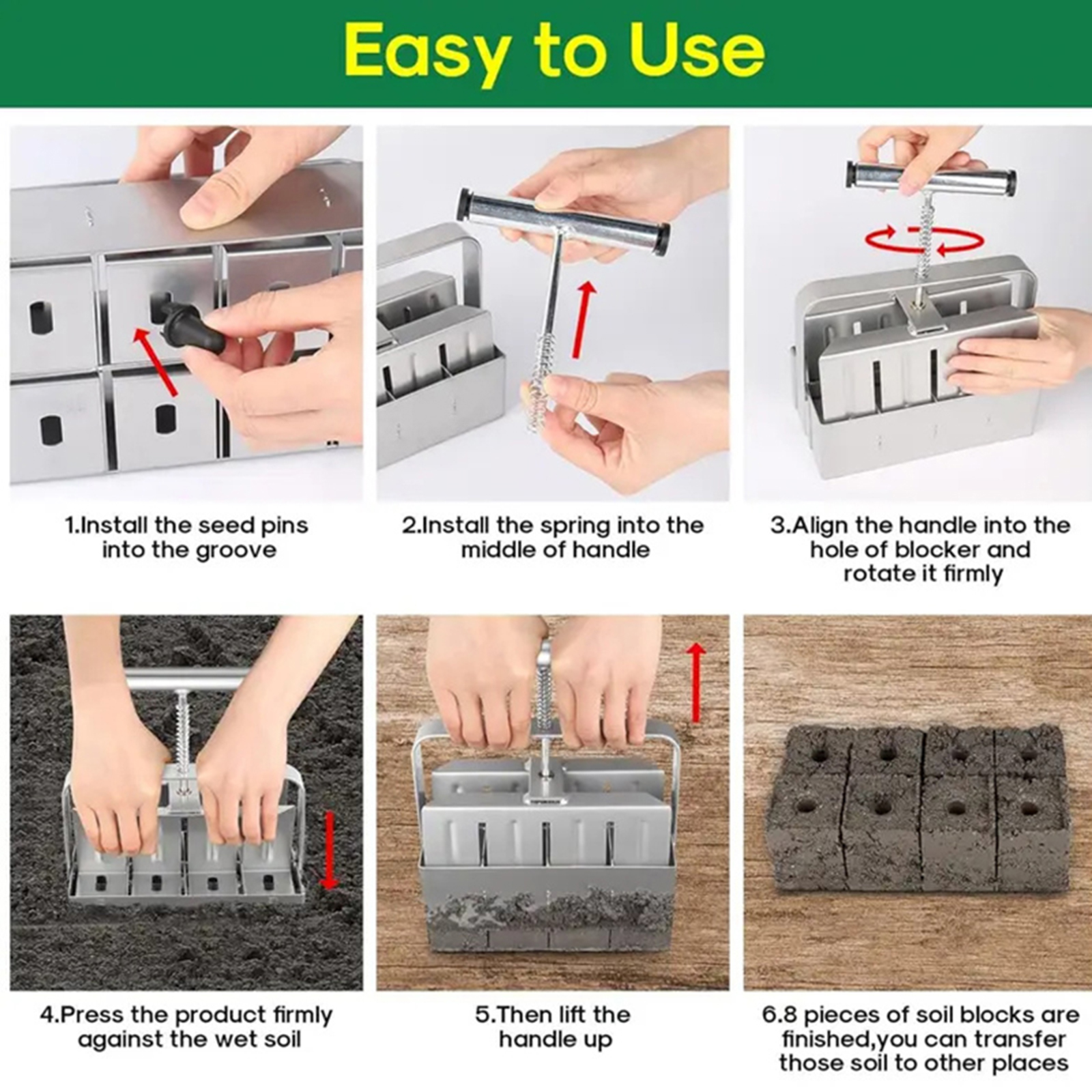 Easy to Use

1.Install the seed pins into the groove

2.Install the spring into the middle of handle

3.Align the handle into the hole of blocker and rotate it firmly

4.Press the product firmly against the wet soil

5.Then lift the handle up

6.8 pieces of soil blocks are finished,you can transfer those soil to other places