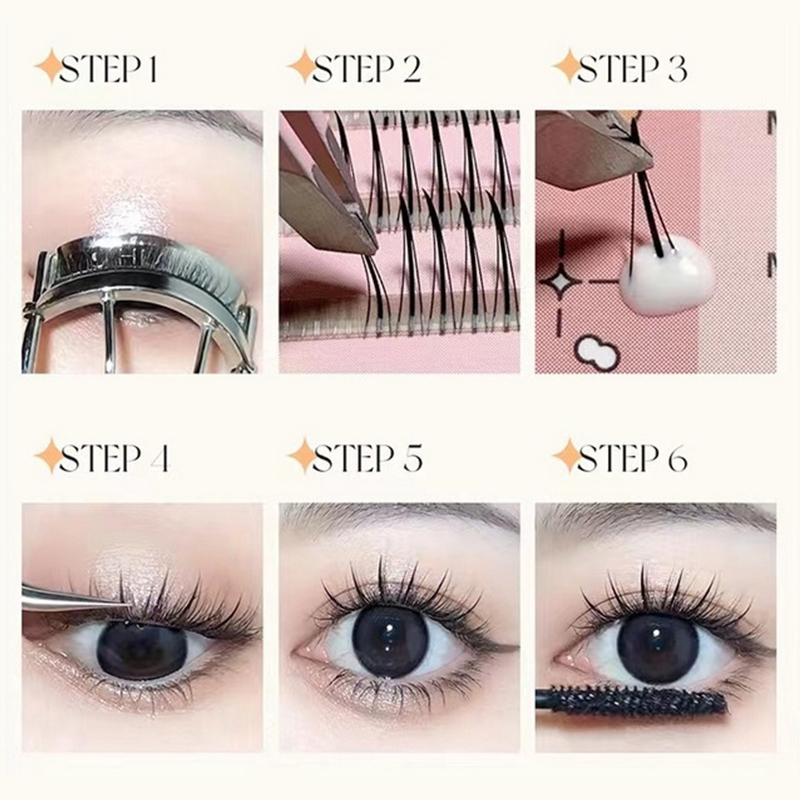 STEP 1

STEP 2

STEP 3

STEP 4

STEP 5

STEP 6