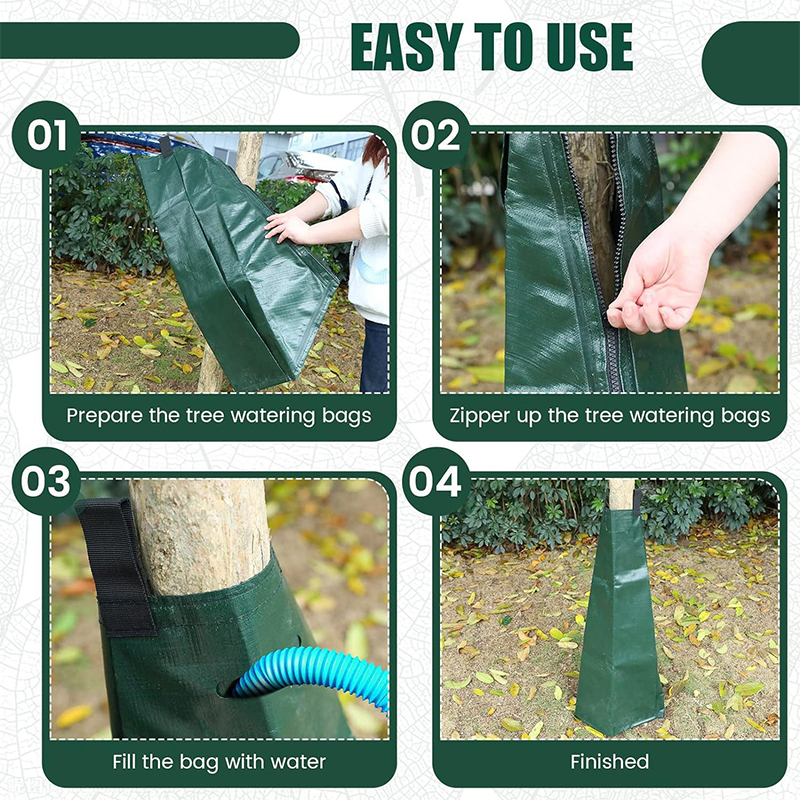 EASY TO USE

01

Prepare the tree watering bags

02

Zipper up the tree watering bags

03

Fill the bag with water

04

Finished