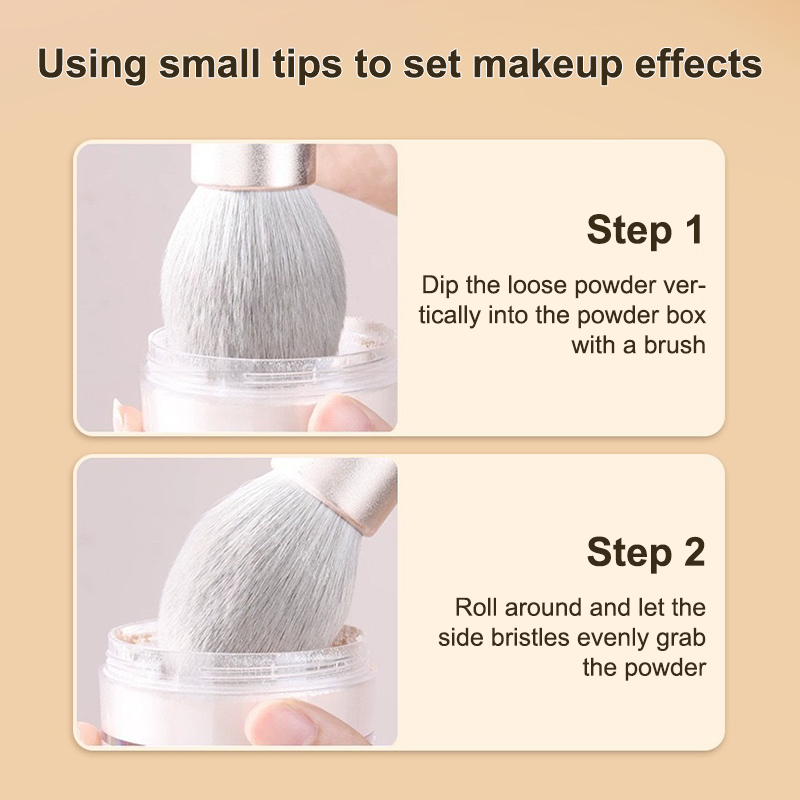 Using small tips to set makeup effects

Step 1

Dip the loose powder vertically into the powder box with a brush

Step 2

Roll around and let the side bristles evenly grab the powder