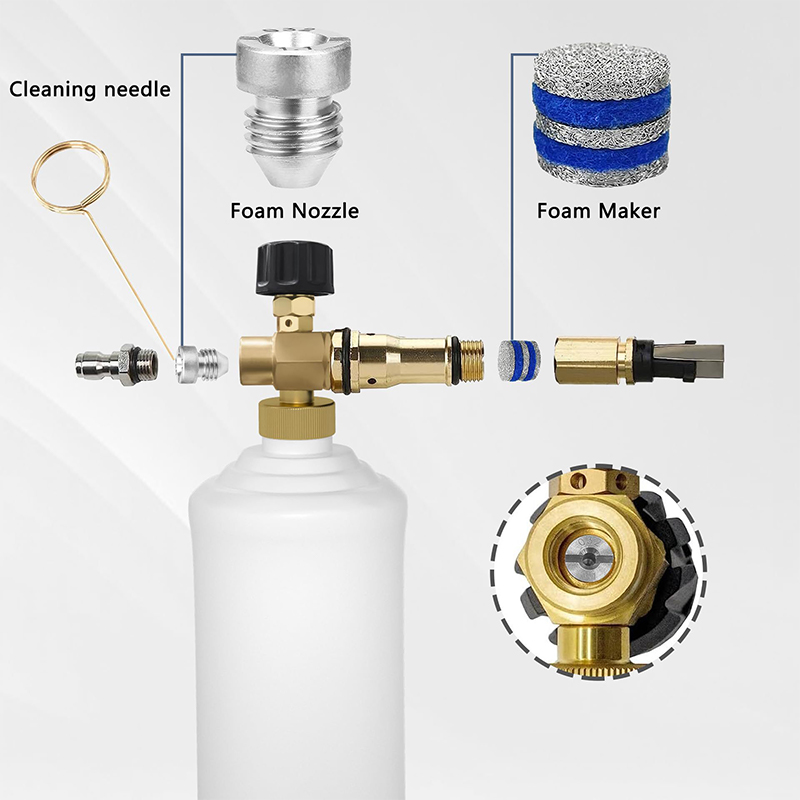 Cleaning needle

Foam Nozzle

Foam Maker