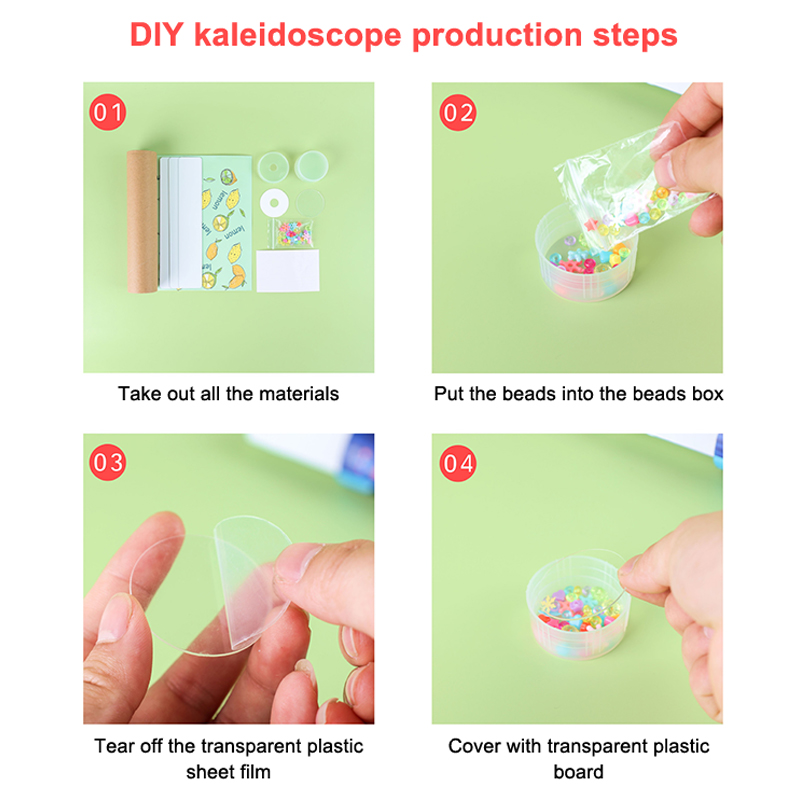 DIY kaleidoscope production steps

01

lemon

lemon

Take out all the materials

02

Put the beads into the beads box

03

Tear off the transparent plastic sheet film

04

Cover with transparent plastic board