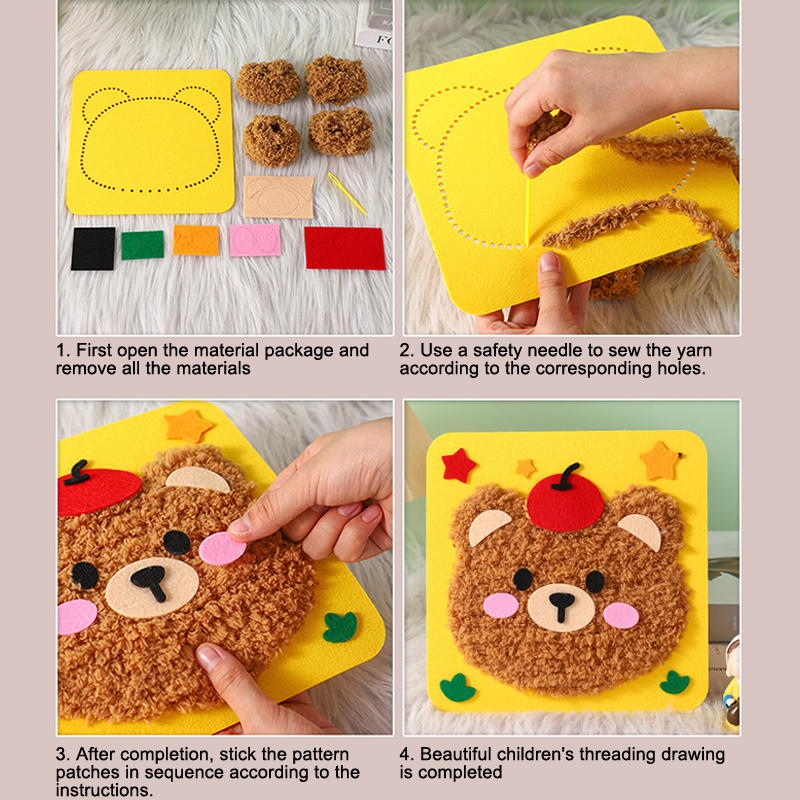 1. First open the material package and remove all the materials

2. Use a safety needle to sew the yarn according to the corresponding holes.

3. After completion, stick the pattern patches in sequence according to the instructions.

4. Beautiful children's threading drawing is completed