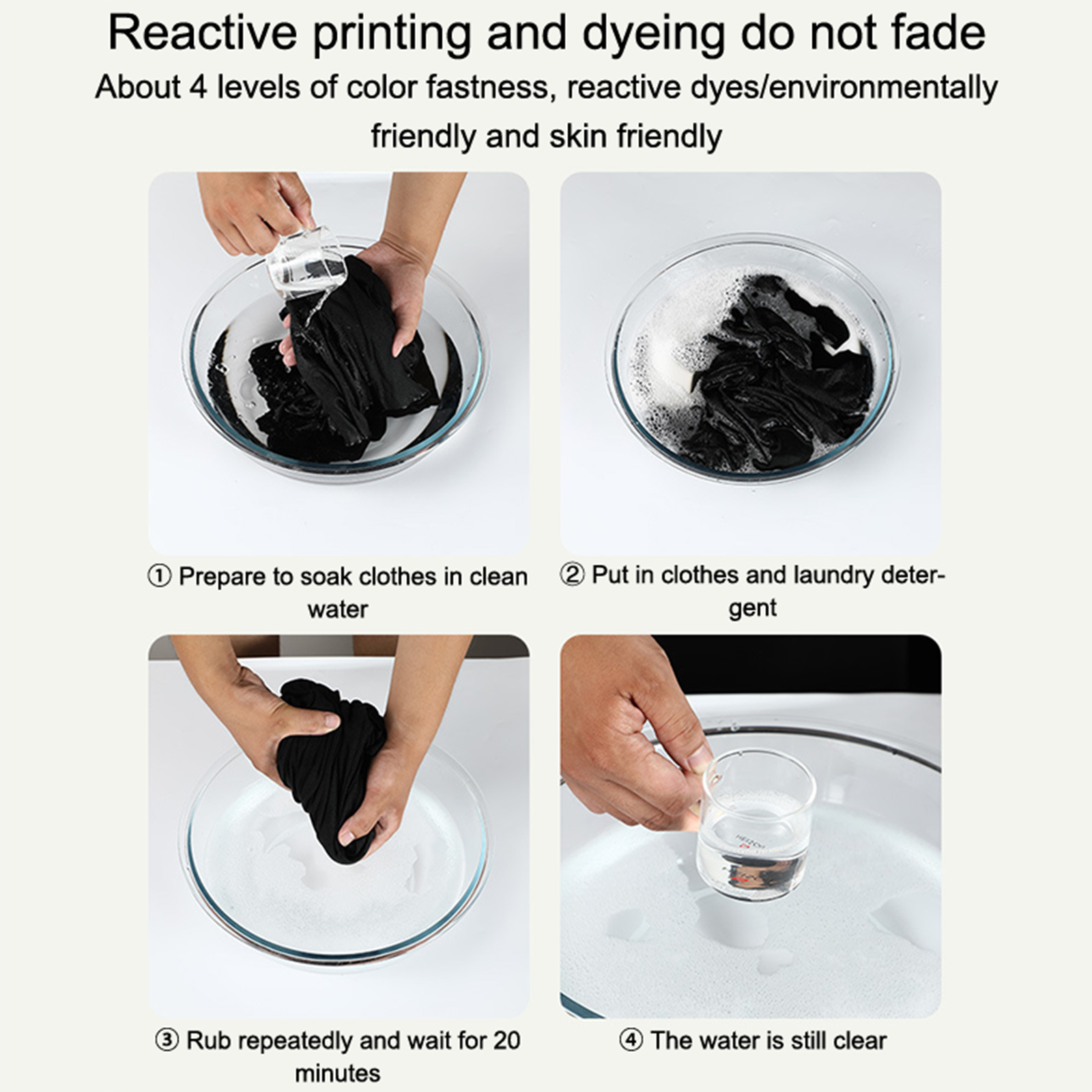 Reactive printing and dyeing do not fade

About 4 levels of color fastness, reactive dyes/environmentally friendly and skin friendly

① Prepare to soak clothes in clean water

② Put in clothes and laundry detergent

③ Rub repeatedly and wait for 20 minutes

④ The water is still clear