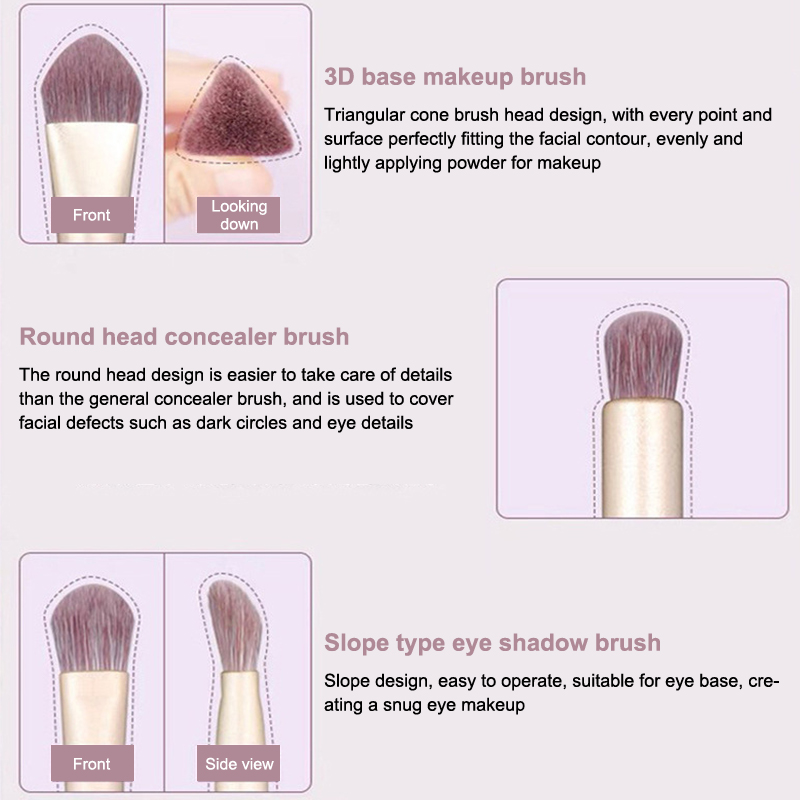 Front

Looking down

3D base makeup brush

Triangular cone brush head design, with every point and surface perfectly fitting the facial contour, evenly and lightly applying powder for makeup

Round head concealer brush

The round head design is easier to take care of details than the general concealer brush, and is used to cover facial defects such as dark circles and eye details

Front

Side view

Slope type eye shadow brush

Slope design, easy to operate, suitable for eye base, creating a snug eye makeup