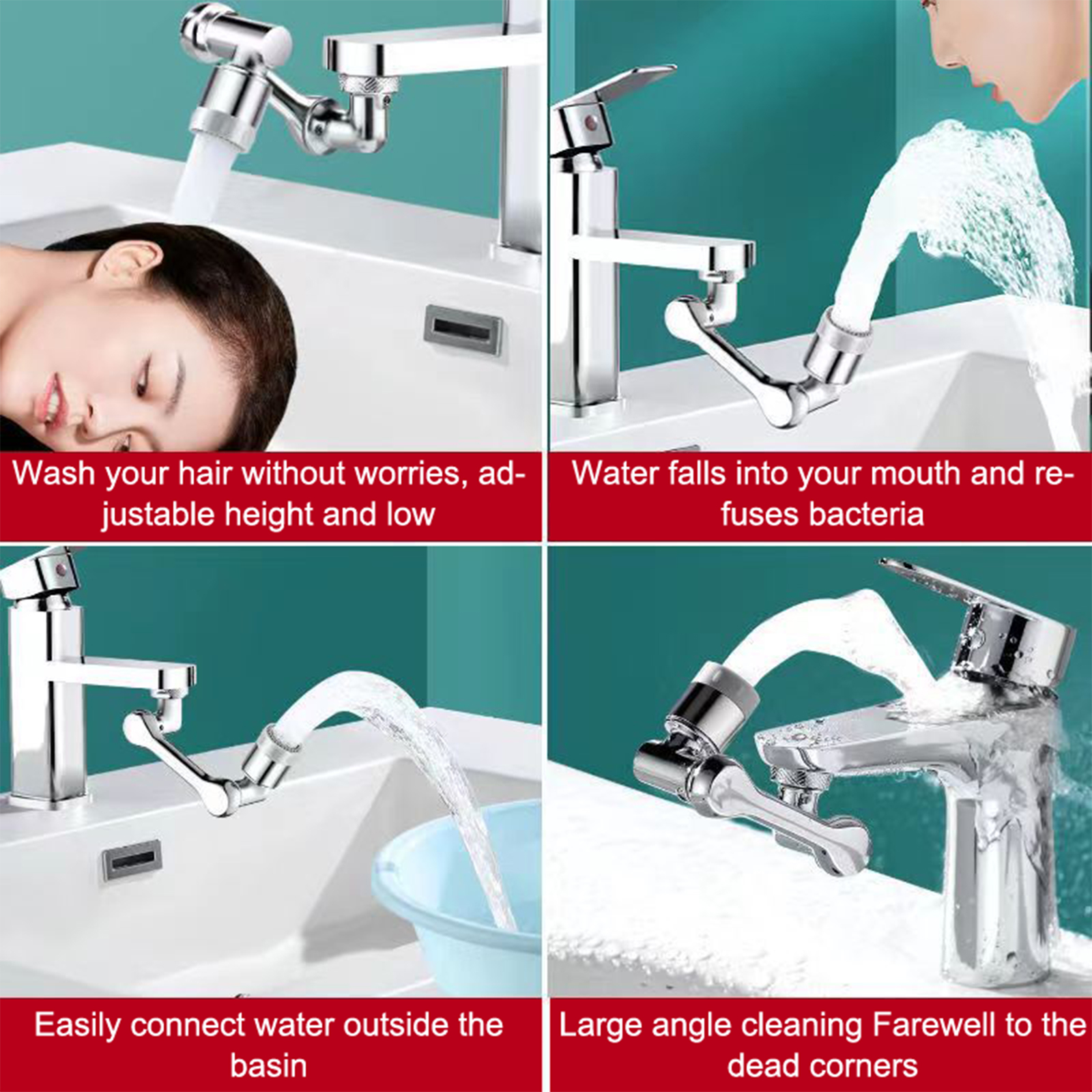 Wash your hair without worries, adjustable height and low

Water falls into your mouth and refuses bacteria

Easily connect water outside the basin

Large angle cleaning Farewell to the dead corners