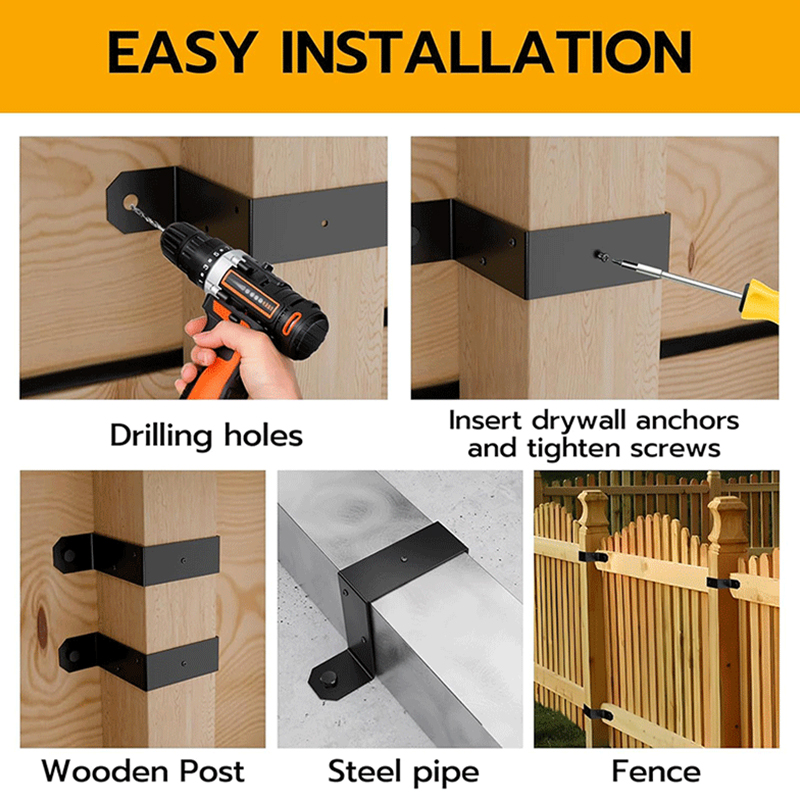 EASY INSTALLATION

Drilling holes

Insert drywall anchors and tighten screws

Wooden Post

Steel pipe

Fence