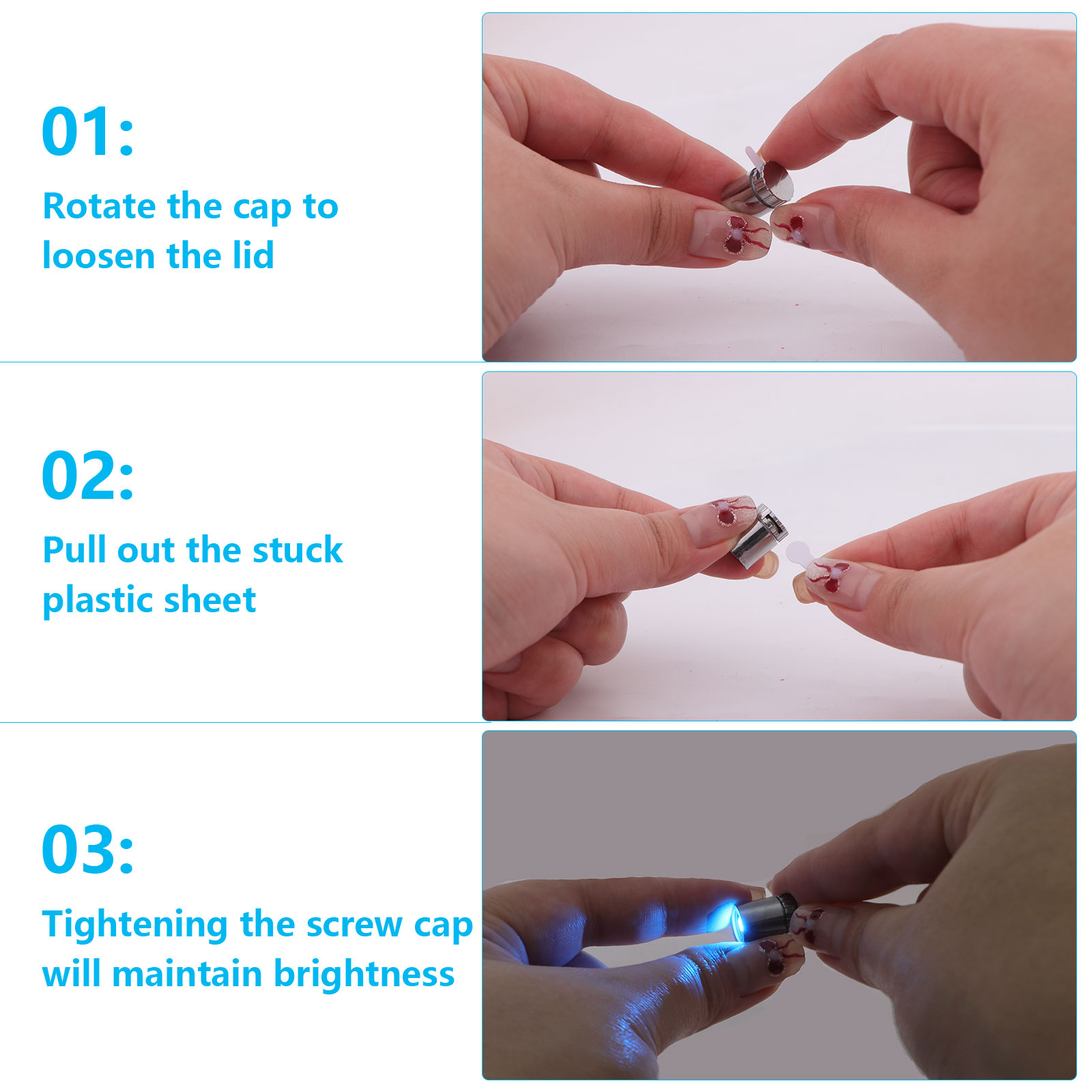 01:

Rotate the cap to loosen the lid

02:

Pull out the stuck plastic sheet

03:

Tightening the screw cap will maintain brightness