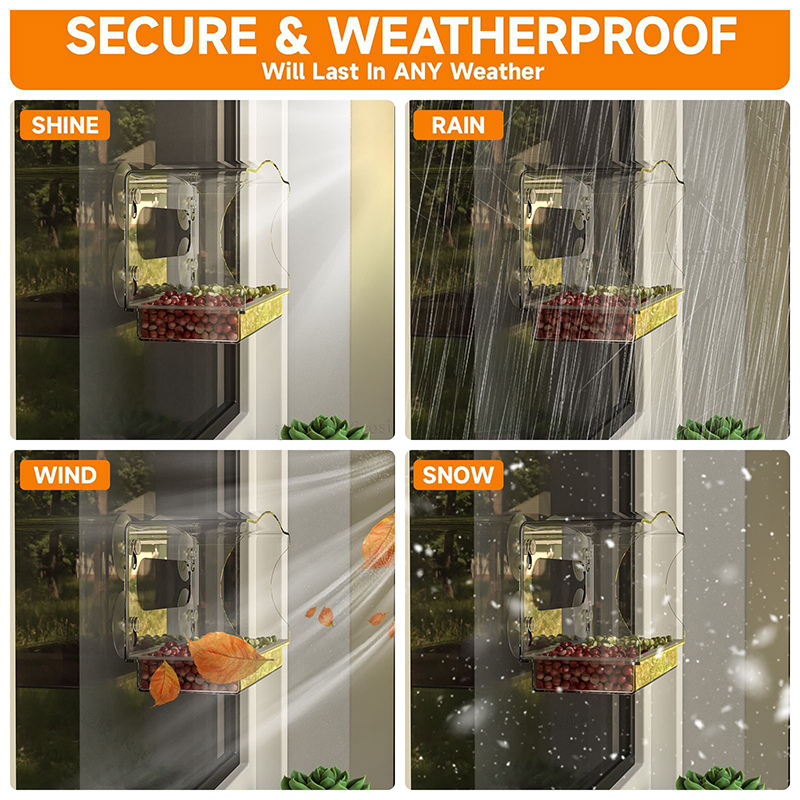 SECURE & WEATHERPROOF
Will Last In ANY Weather

SHINE

RAIN

WIND

SNOW