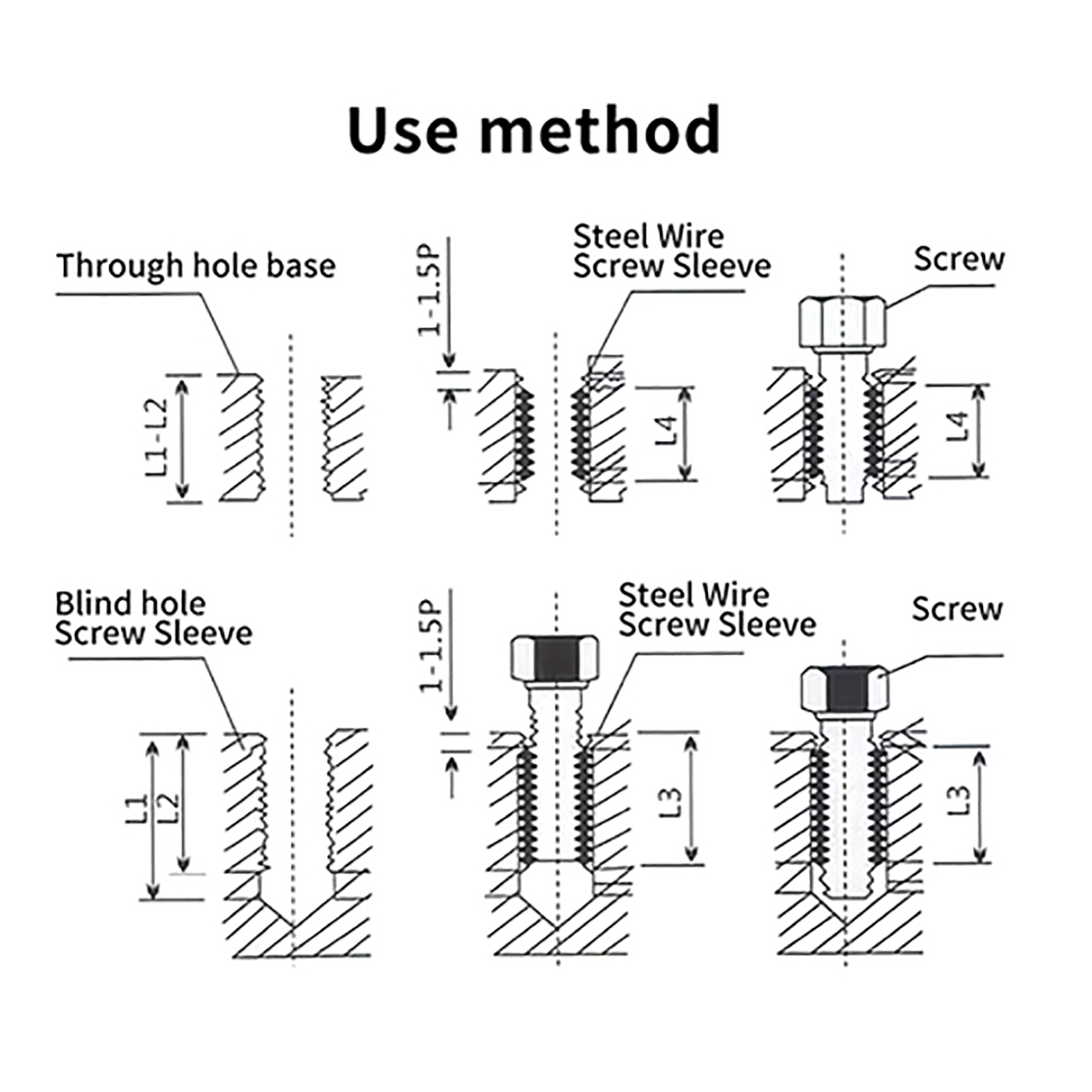 Use method

Through hole base

L1-L2

1-1.5P

Steel Wire
Screw Sleeve

L4

Screw

L4

Blind hole
Screw Sleeve

L1
L2

1-1.5P

Steel Wire
Screw Sleeve

L3

Screw

L3