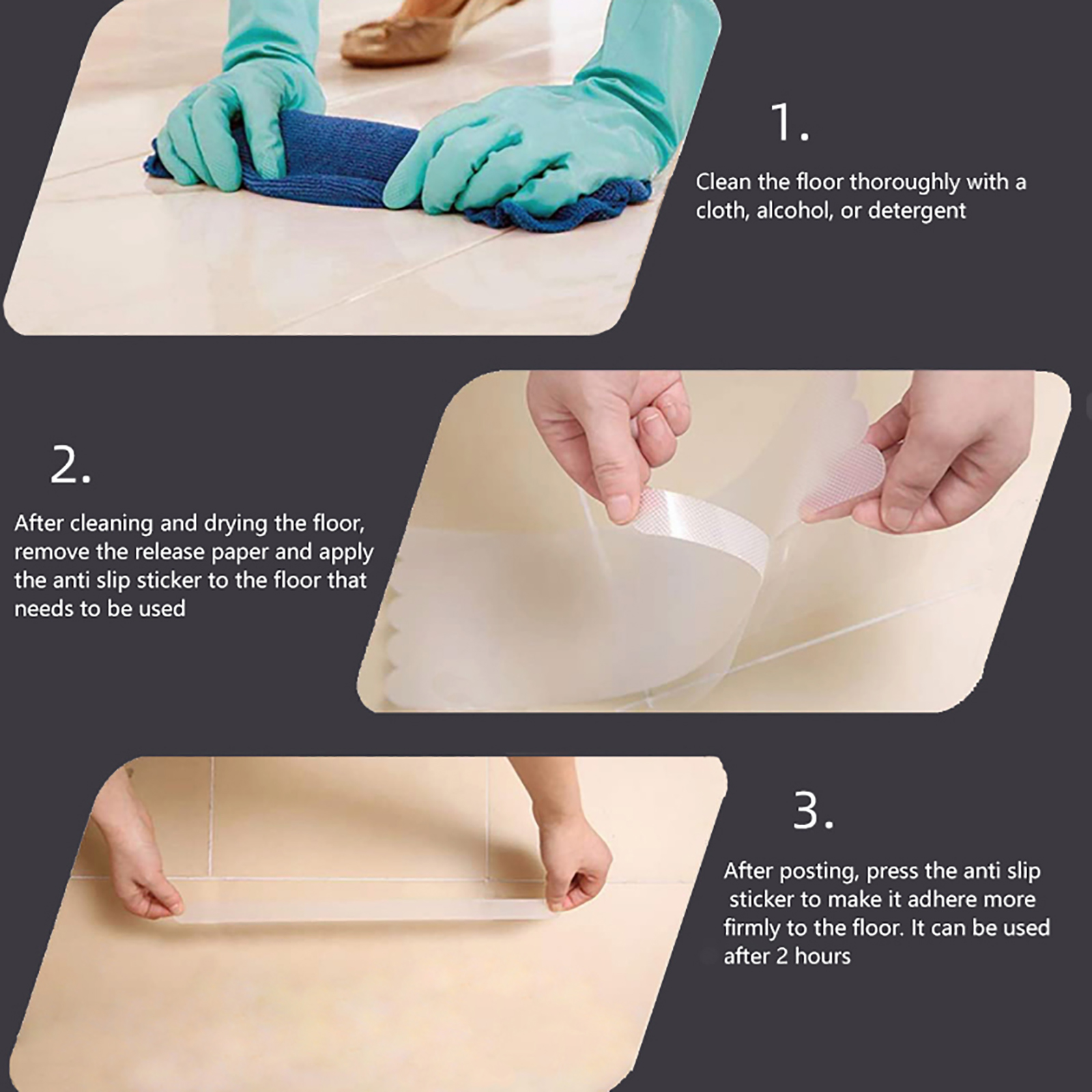 1.

Clean the floor thoroughly with a cloth, alcohol, or detergent

2.

After cleaning and drying the floor, remove the release paper and apply the anti slip sticker to the floor that needs to be used

3.

After posting, press the anti slip sticker to make it adhere more firmly to the floor. It can be used after 2 hours