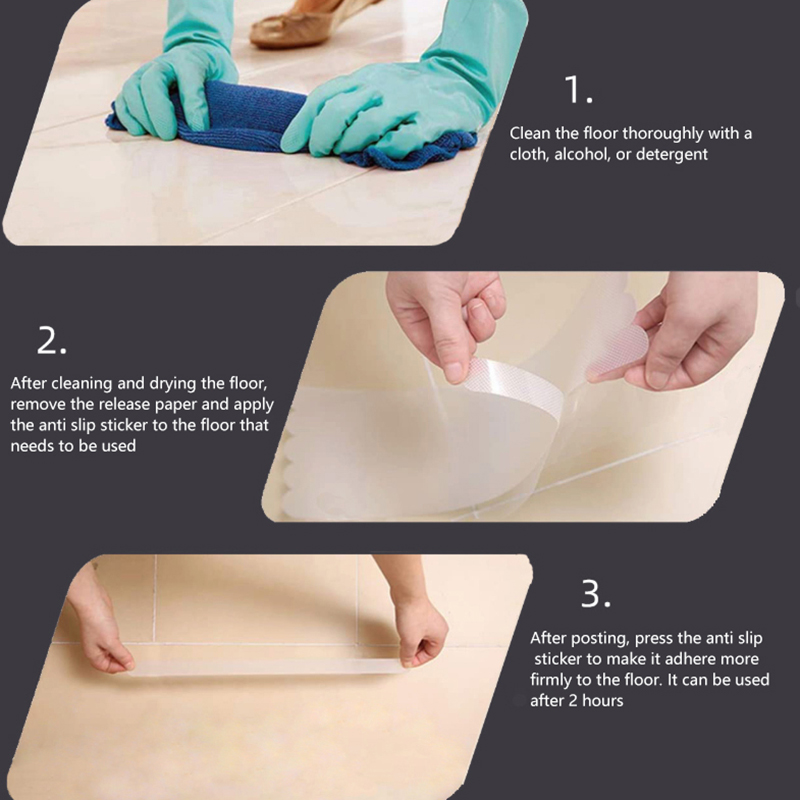 1.

Clean the floor thoroughly with a cloth, alcohol, or detergent

2.

After cleaning and drying the floor, remove the release paper and apply the anti slip sticker to the floor that needs to be used

3.

After posting, press the anti slip sticker to make it adhere more firmly to the floor. It can be used after 2 hours