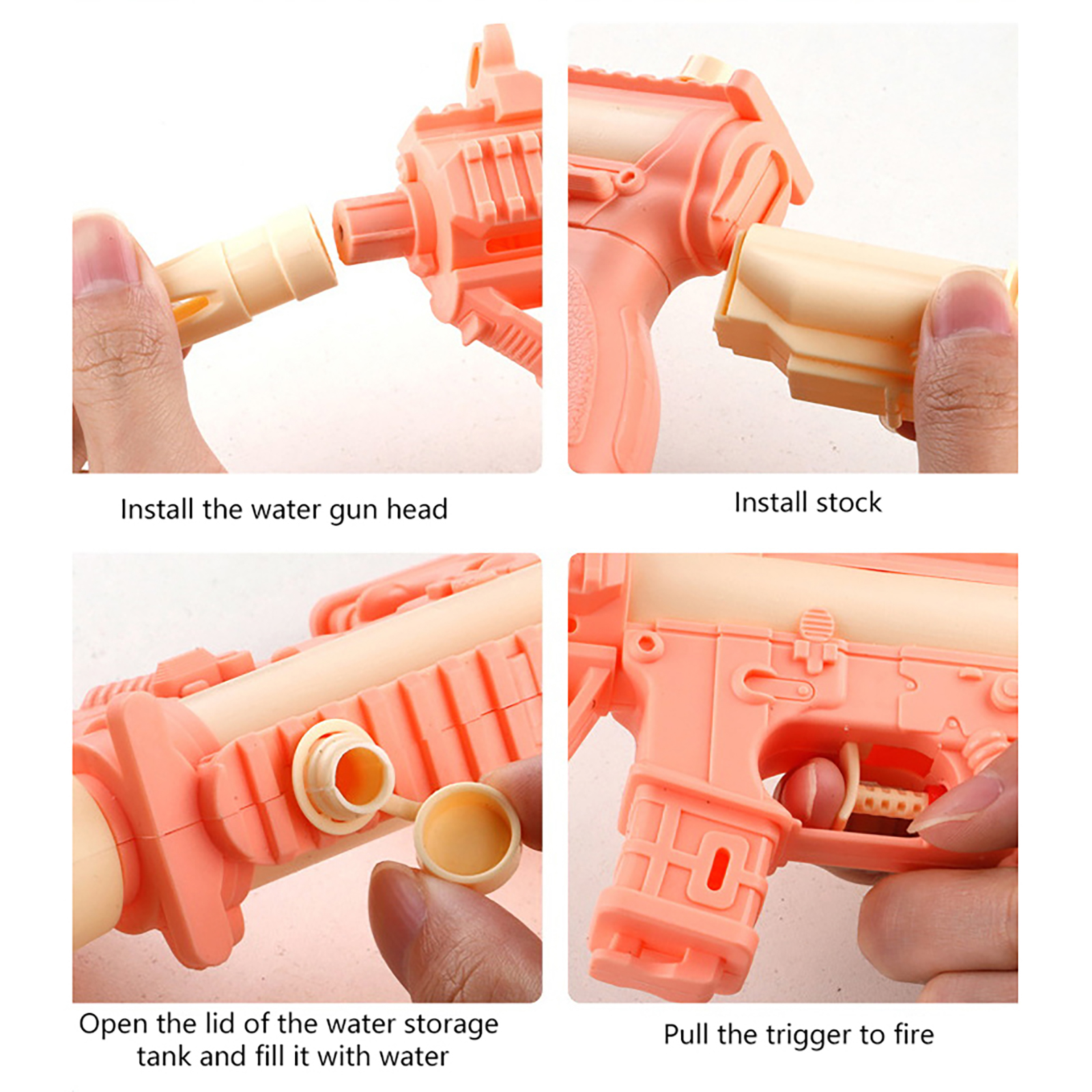 Install the water gun head

Install stock

Open the lid of the water storage tank and fill it with water

Pull the trigger to fire