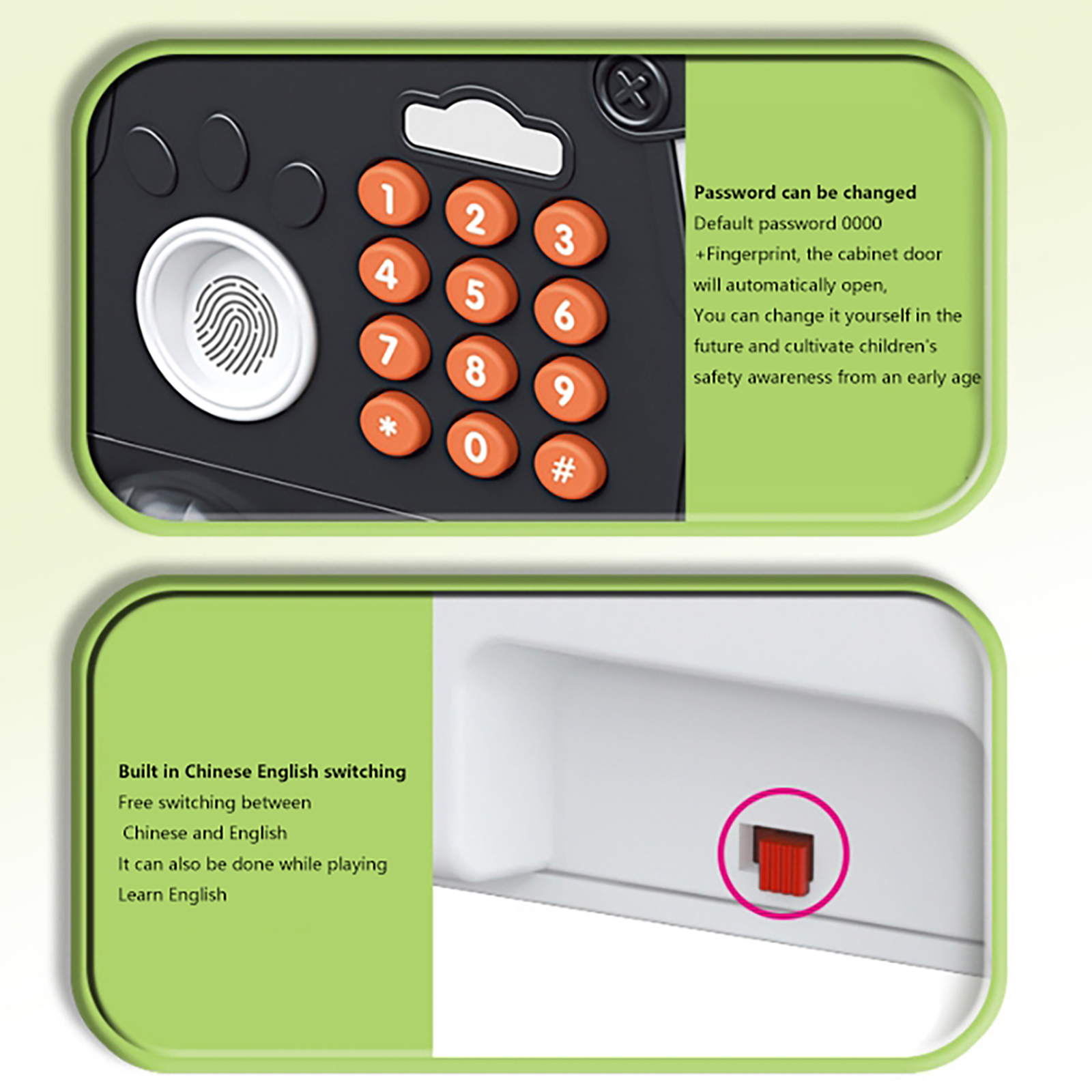 1
2
3
4
5
6
7
8
9
*
0
#

Password can be changed
Default password 0000
+Fingerprint, the cabinet door will automatically open,
You can change it yourself in the future and cultivate children's safety awareness from an early age

Built in Chinese English switching
Free switching between
Chinese and English
It can also be done while playing
Learn English