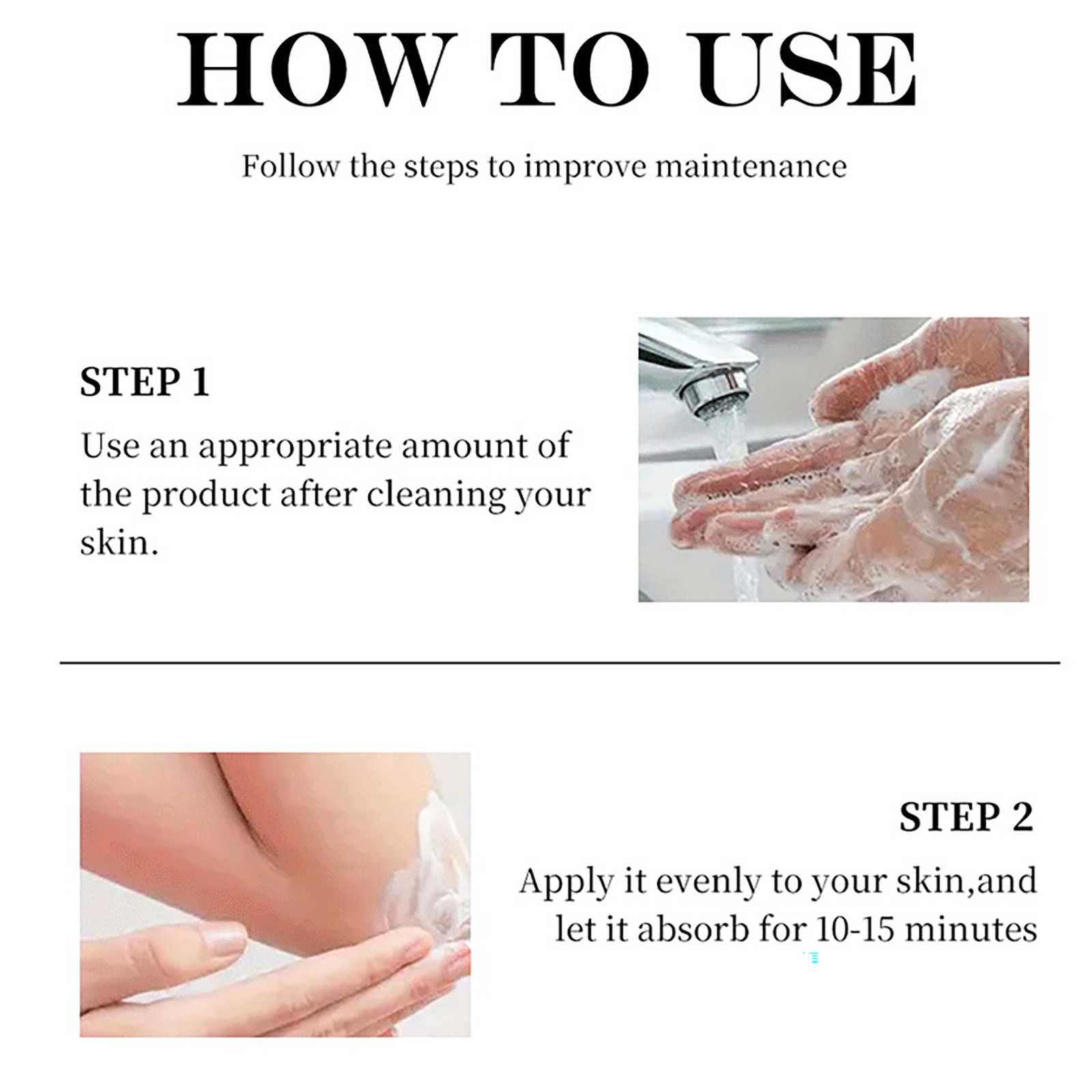 HOW TO USE

Follow the steps to improve maintenance

STEP 1

Use an appropriate amount of the product after cleaning your skin.

STEP 2

Apply it evenly to your skin,and let it absorb for 10-15 minutes