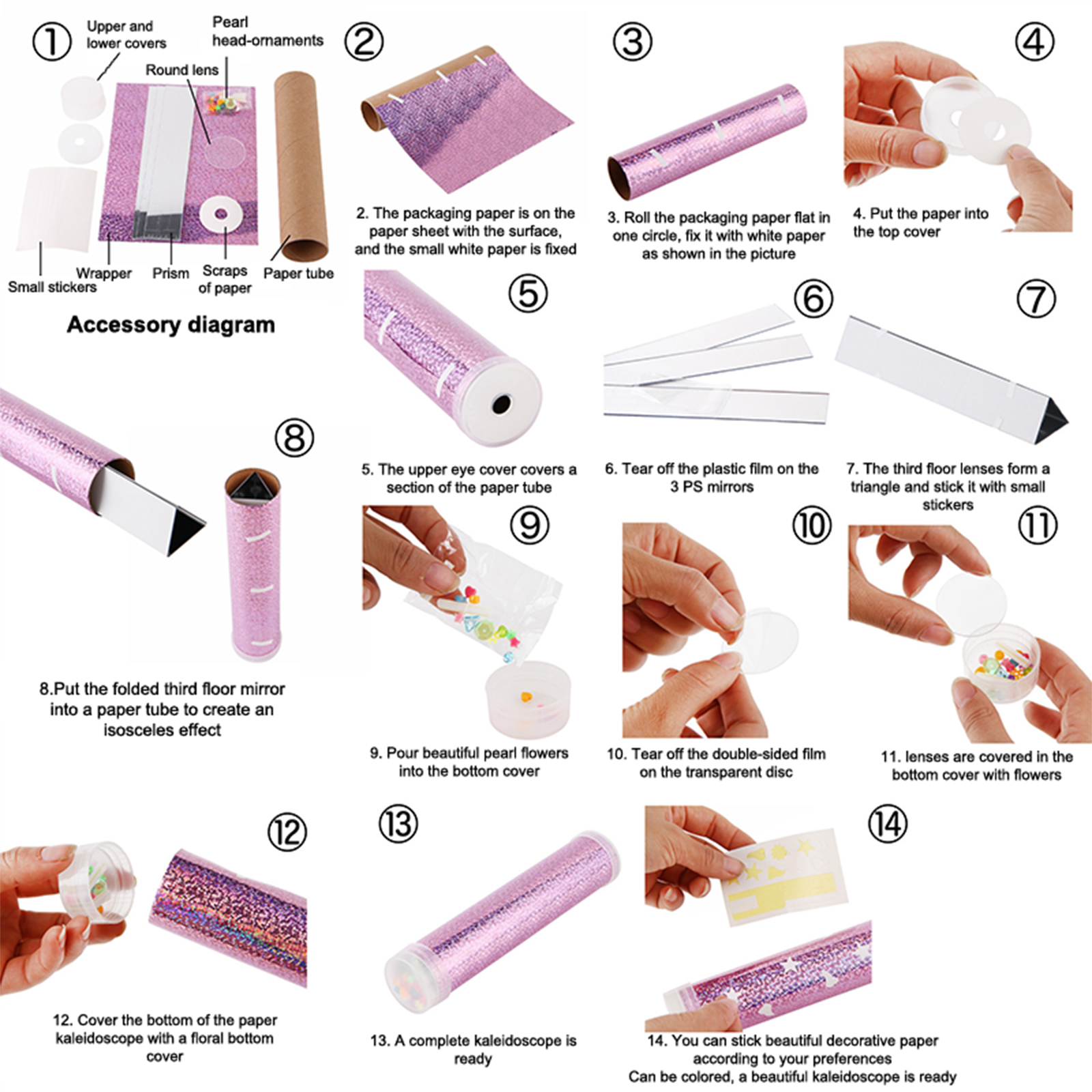 ①
Upper and lower covers
Pearl head-ornaments
Round lens
Small stickers
Wrapper
Prism
Scraps of paper
Paper tube
Accessory diagram

②
2. The packaging paper is on the paper sheet with the surface, and the small white paper is fixed

③
3. Roll the packaging paper flat in one circle, fix it with white paper as shown in the picture

④
4. Put the paper into the top cover

⑤
5. The upper eye cover covers a section of the paper tube

⑥
6. Tear off the plastic film on the 3 PS mirrors

⑦
7. The third floor lenses form a triangle and stick it with small stickers

⑧
8.Put the folded third floor mirror into a paper tube to create an isosceles effect

⑨
9. Pour beautiful pearl flowers into the bottom cover

⑩
10. Tear off the double-sided film on the transparent disc

⑪
11. lenses are covered in the bottom cover with flowers

⑫
12. Cover the bottom of the paper kaleidoscope with a floral bottom cover

⑬
13. A complete kaleidoscope is ready

⑭
14. You can stick beautiful decorative paper according to your preferences
Can be colored, a beautiful kaleidoscope is ready