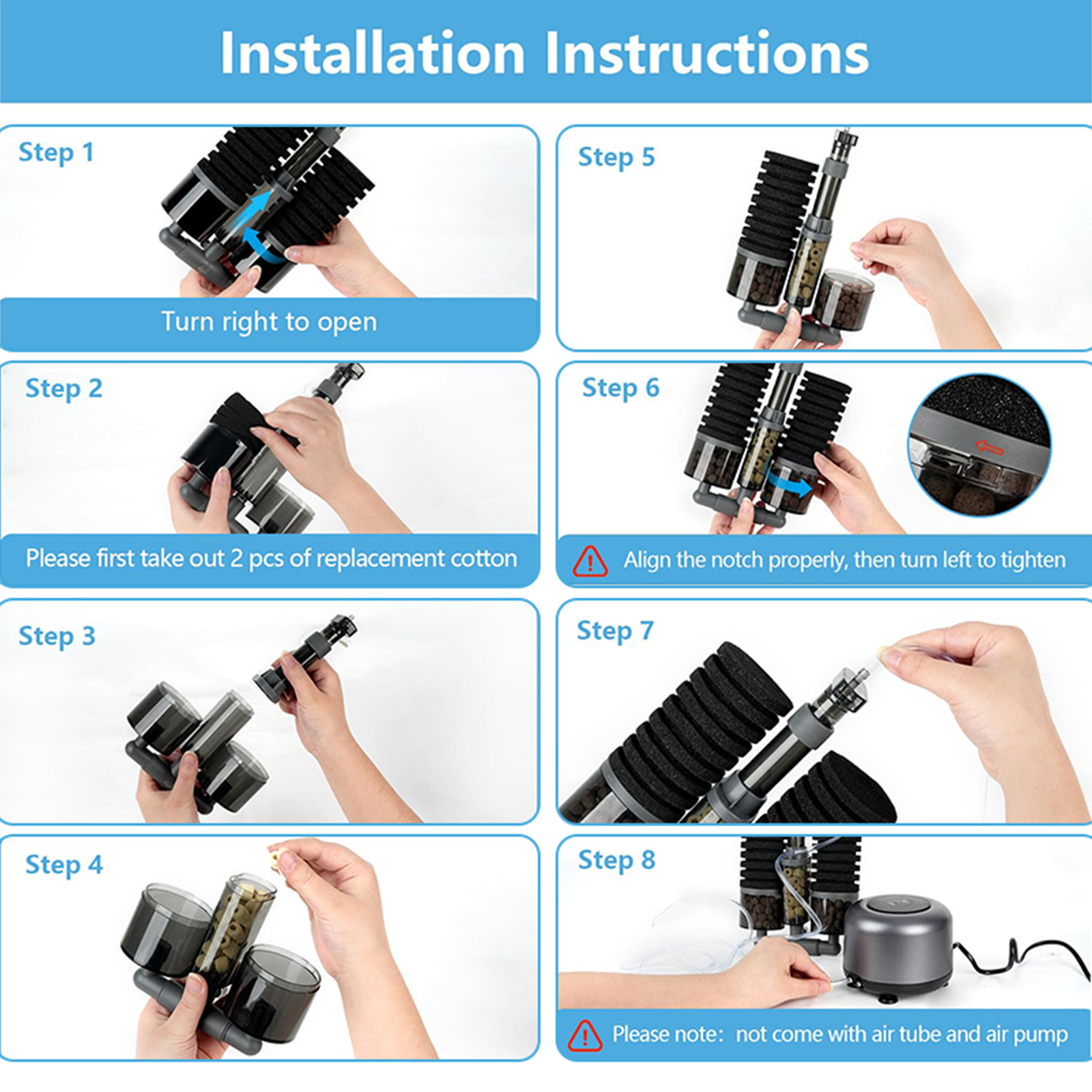 Installation Instructions

Step 1

Turn right to open

Step 2

Please first take out 2 pcs of replacement cotton

Step 3

Step 4

Step 5

Step 6

Align the notch properly, then turn left to tighten

Step 7

Step 8

Please note: not come with air tube and air pump