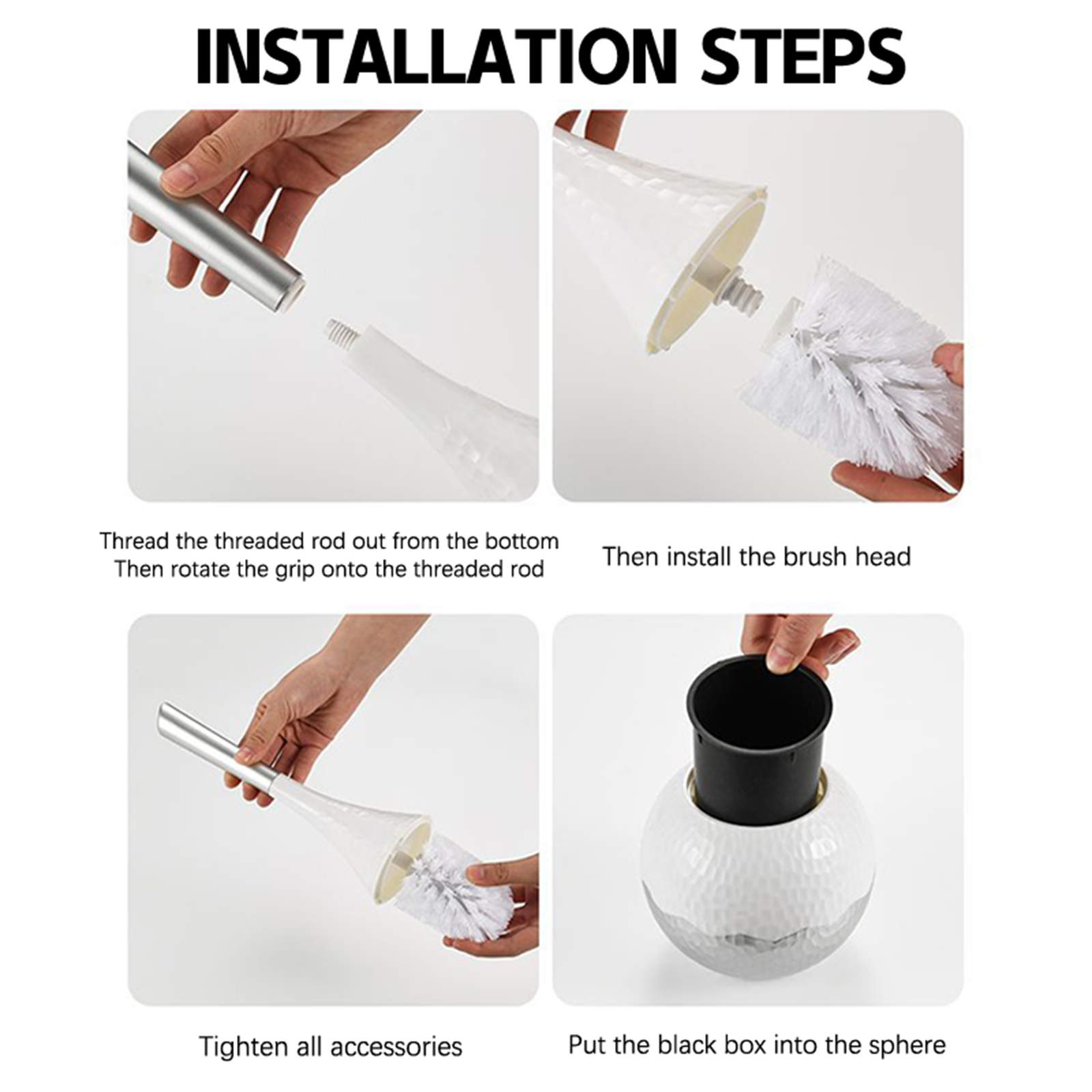 INSTALLATION STEPS

Thread the threaded rod out from the bottom
Then rotate the grip onto the threaded rod

Then install the brush head

Tighten all accessories

Put the black box into the sphere