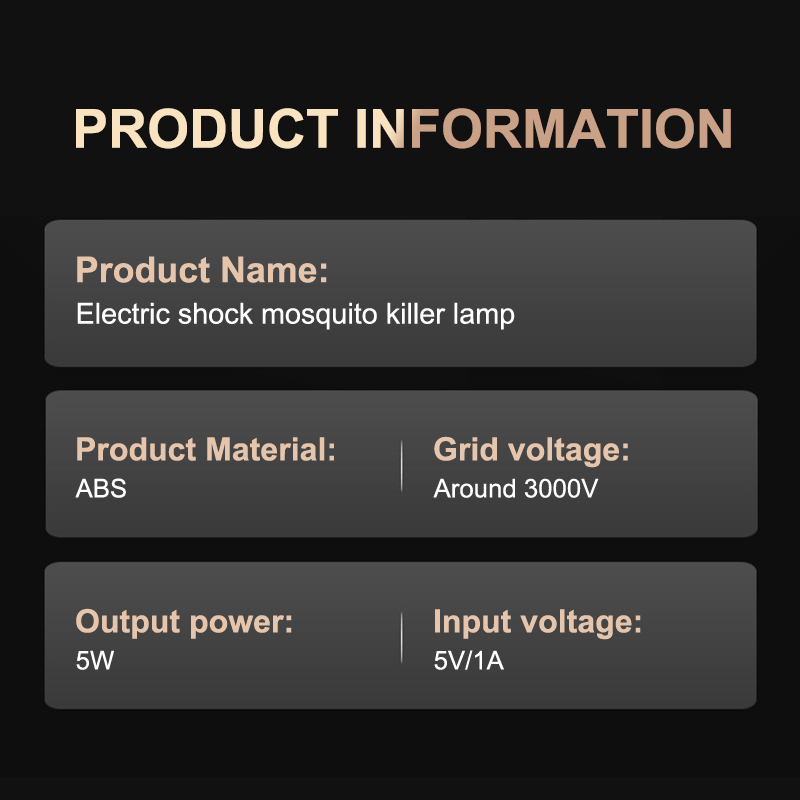 PRODUCT INFORMATION

Product Name:
Electric shock mosquito killer lamp

Product Material:
ABS

Grid voltage:
Around 3000V

Output power:
5W

Input voltage:
5V/1A