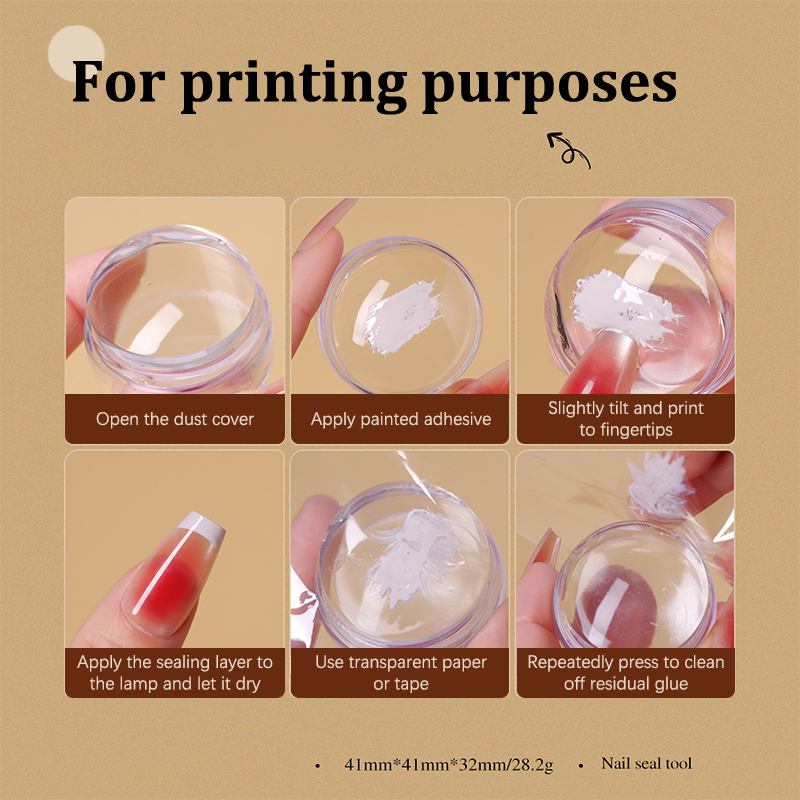 For printing purposes

Open the dust cover

Apply painted adhesive

Slightly tilt and print to fingertips

Apply the sealing layer to the lamp and let it dry

Use transparent paper or tape

Repeatedly press to clean off residual glue

• 41mm*41mm*32mm/28.2g • Nail seal tool