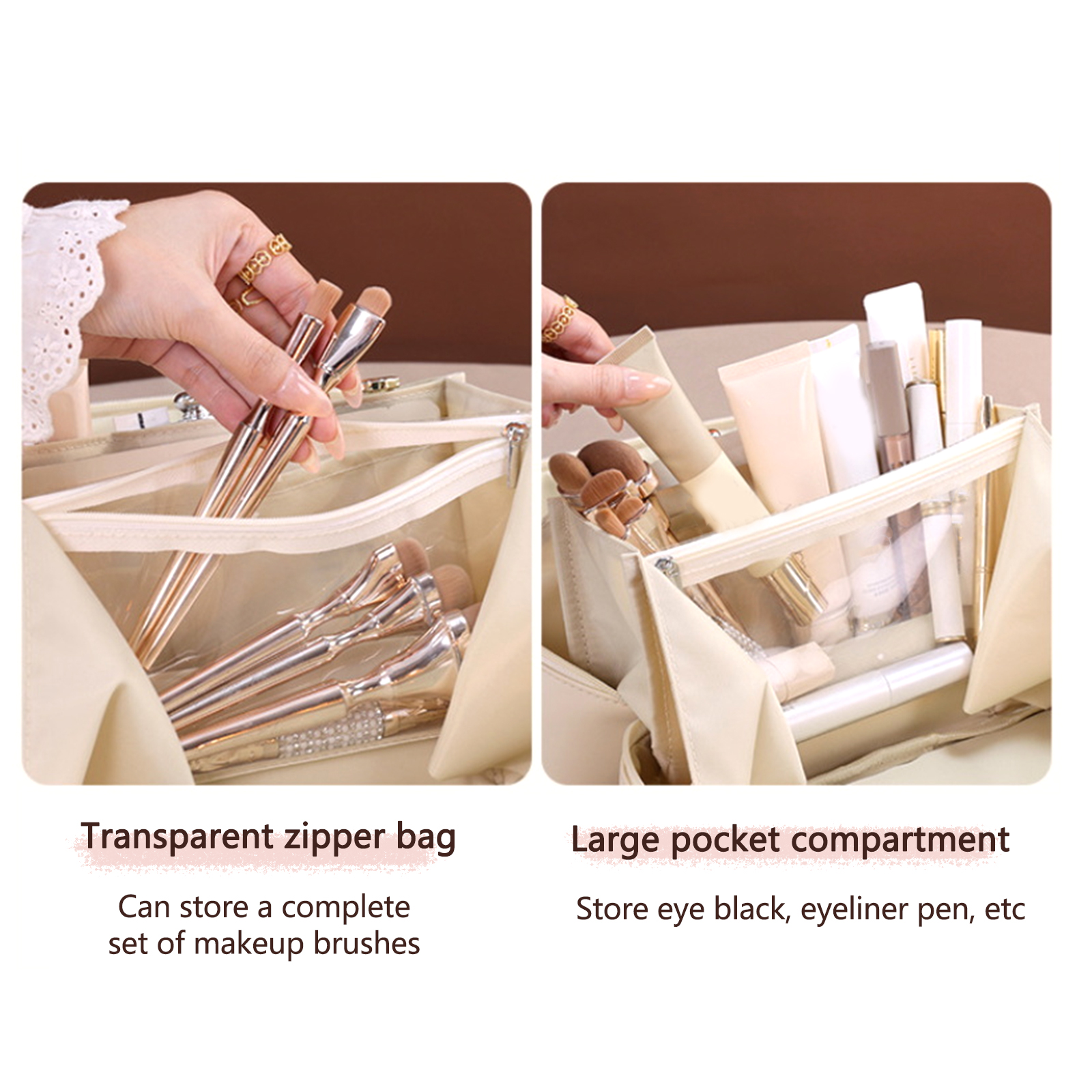 Transparent zipper bag

Can store a complete set of makeup brushes

Large pocket compartment

Store eye black, eyeliner pen, etc