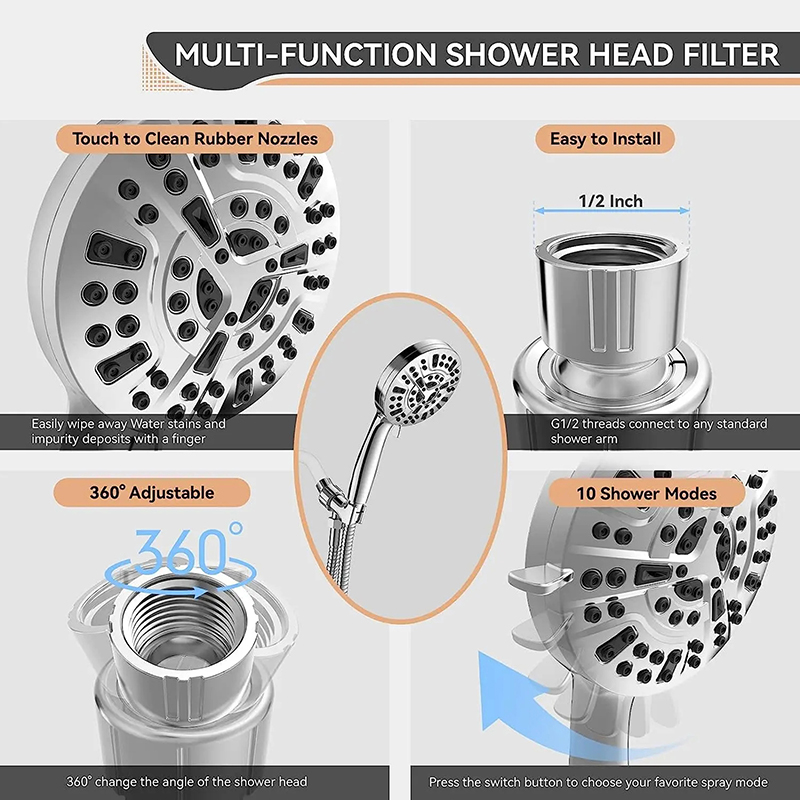 MULTI-FUNCTION SHOWER HEAD FILTER

Touch to Clean Rubber Nozzles

Easily wipe away Water stains and impurity deposits with a finger

Easy to Install

1/2 Inch

G1/2 threads connect to any standard shower arm

360° Adjustable

360°

360° change the angle of the shower head

10 Shower Modes

Press the switch button to choose your favorite spray mode