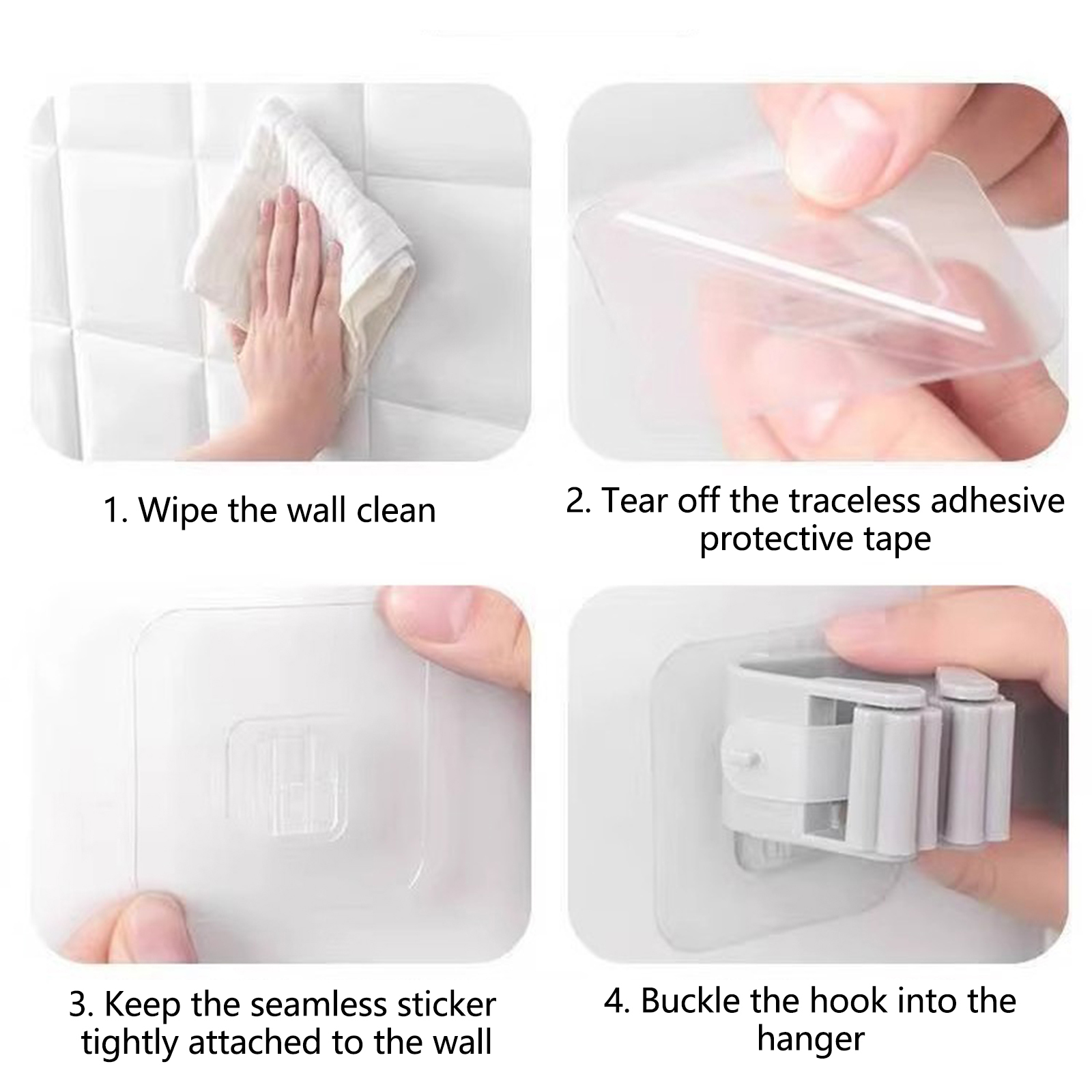 1. Wipe the wall clean

2. Tear off the traceless adhesive protective tape

3. Keep the seamless sticker tightly attached to the wall

4. Buckle the hook into the hanger