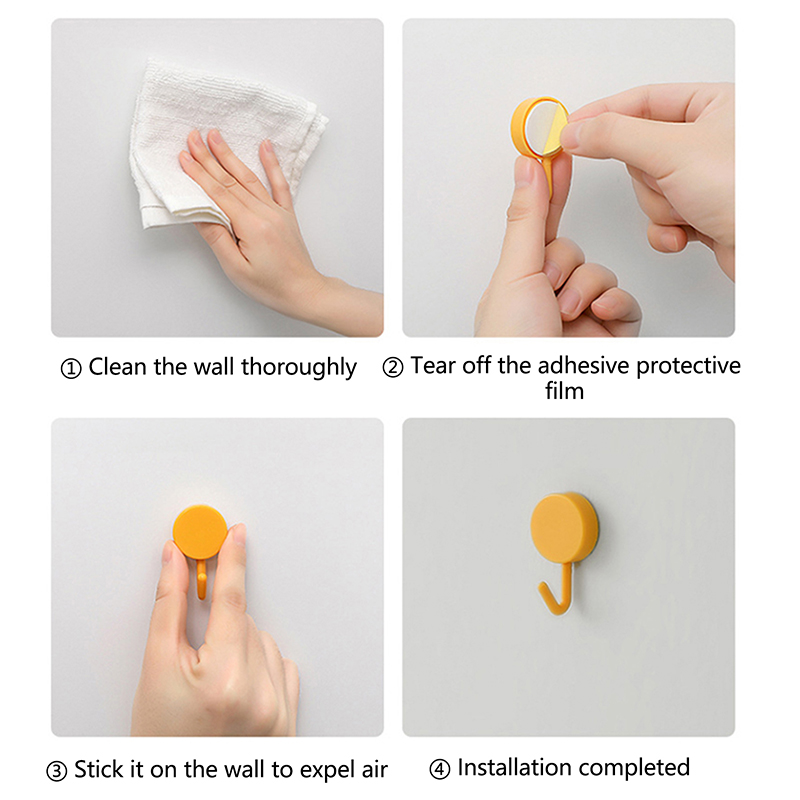 ① Clean the wall thoroughly

② Tear off the adhesive protective film

③ Stick it on the wall to expel air

④ Installation completed