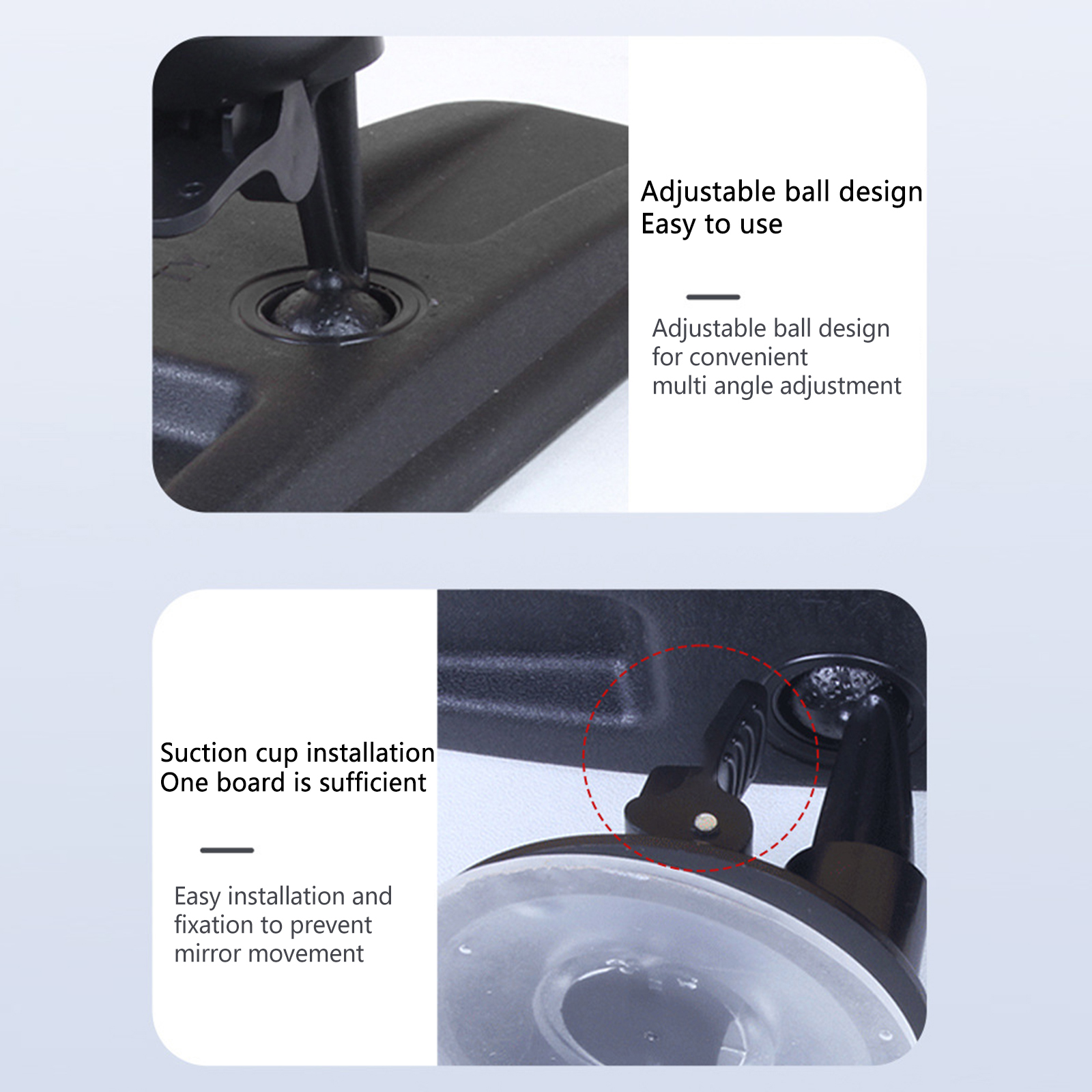 Adjustable ball design
Easy to use

Adjustable ball design for convenient multi angle adjustment

Suction cup installation
One board is sufficient

Easy installation and fixation to prevent mirror movement