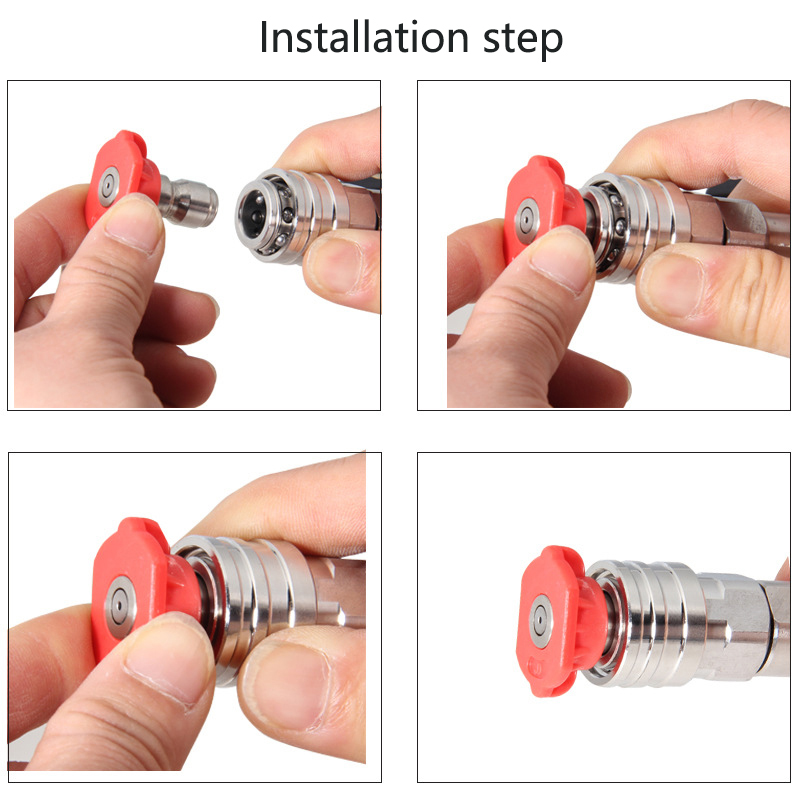 Installation step