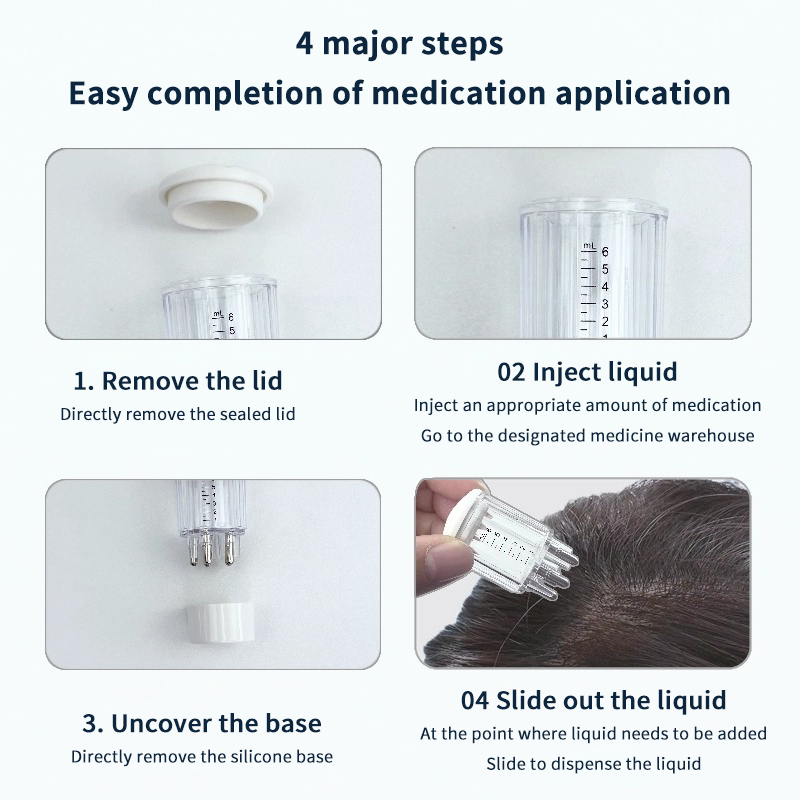 4 major steps
Easy completion of medication application

mL 6
5

mL 6
5
4
3
2

1. Remove the lid
Directly remove the sealed lid

02 Inject liquid
Inject an appropriate amount of medication
Go to the designated medicine warehouse

3. Uncover the base
Directly remove the silicone base

04 Slide out the liquid
At the point where liquid needs to be added
Slide to dispense the liquid