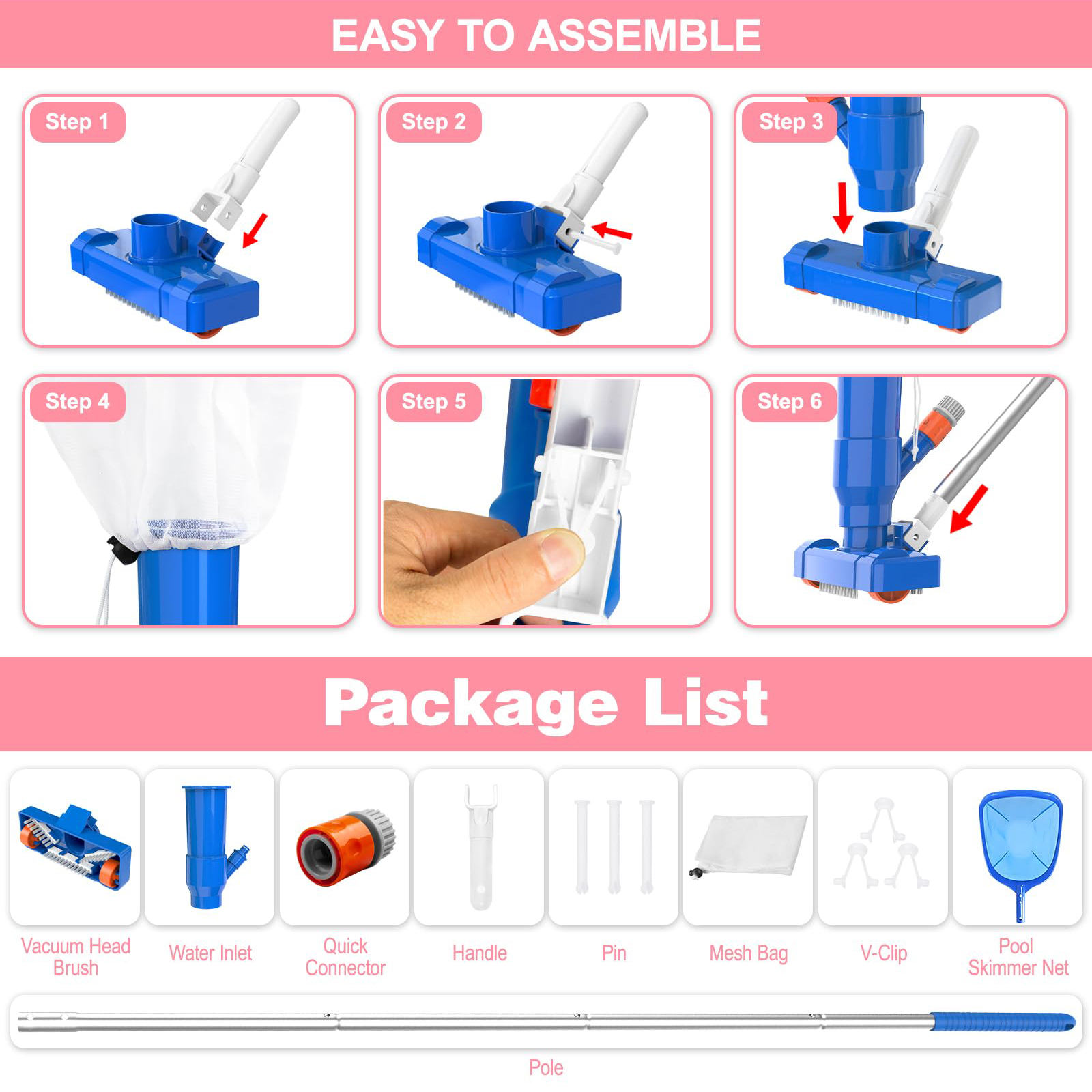 EASY TO ASSEMBLE

Step 1

Step 2

Step 3

Step 4

Step 5

Step 6

Package List

Vacuum Head Brush

Water Inlet

Quick Connector

Handle

Pin

Mesh Bag

V-Clip

Pool Skimmer Net

Pole