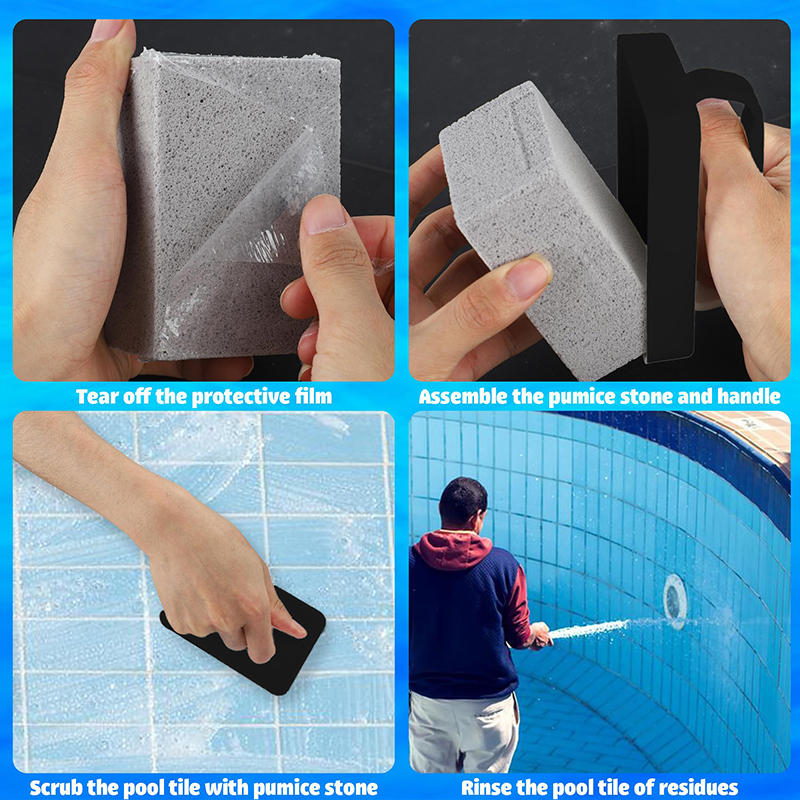 Tear off the protective film

Assemble the pumice stone and handle

Scrub the pool tile with pumice stone

Rinse the pool tile of residues