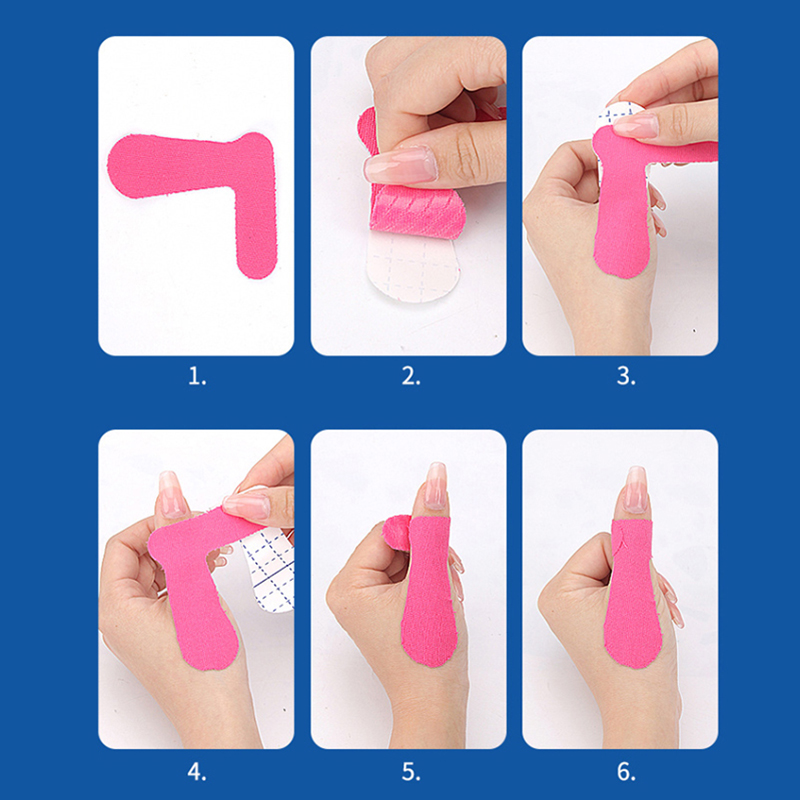 1.

2.

3.

4.

5.

6.