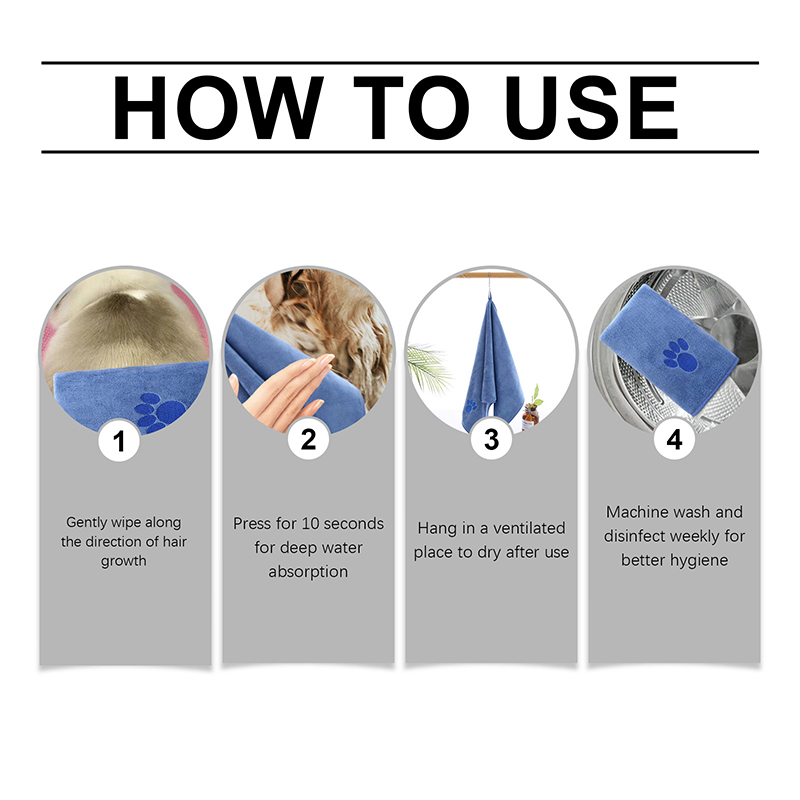 HOW TO USE

1

Gently wipe along the direction of hair growth

2

Press for 10 seconds for deep water absorption

3

Hang in a ventilated place to dry after use

4

Machine wash and disinfect weekly for better hygiene