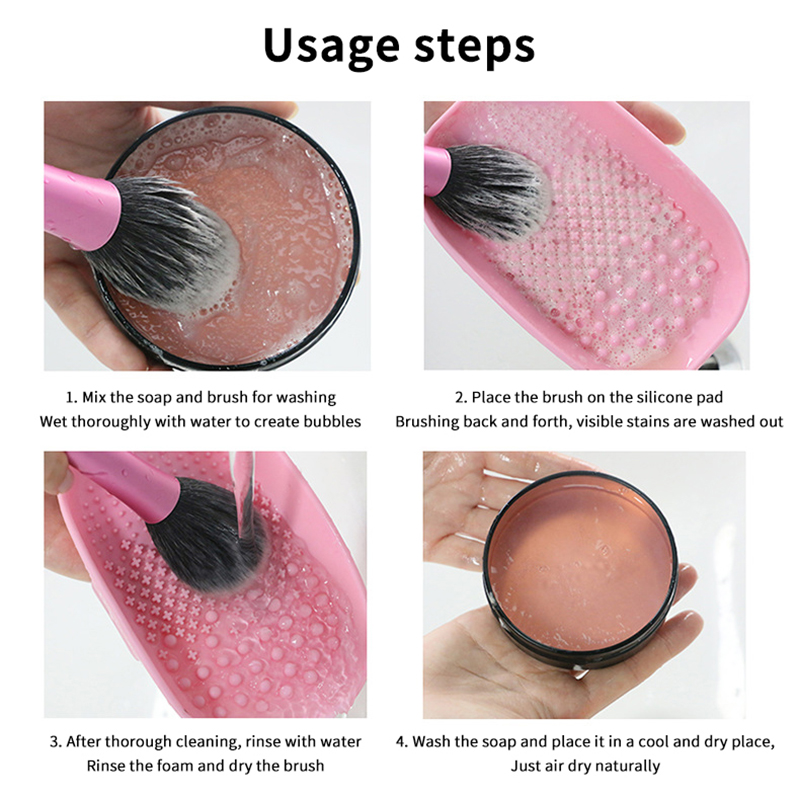 Usage steps

1. Mix the soap and brush for washing
Wet thoroughly with water to create bubbles

2. Place the brush on the silicone pad
Brushing back and forth, visible stains are washed out

3. After thorough cleaning, rinse with water
Rinse the foam and dry the brush

4. Wash the soap and place it in a cool and dry place,
Just air dry naturally