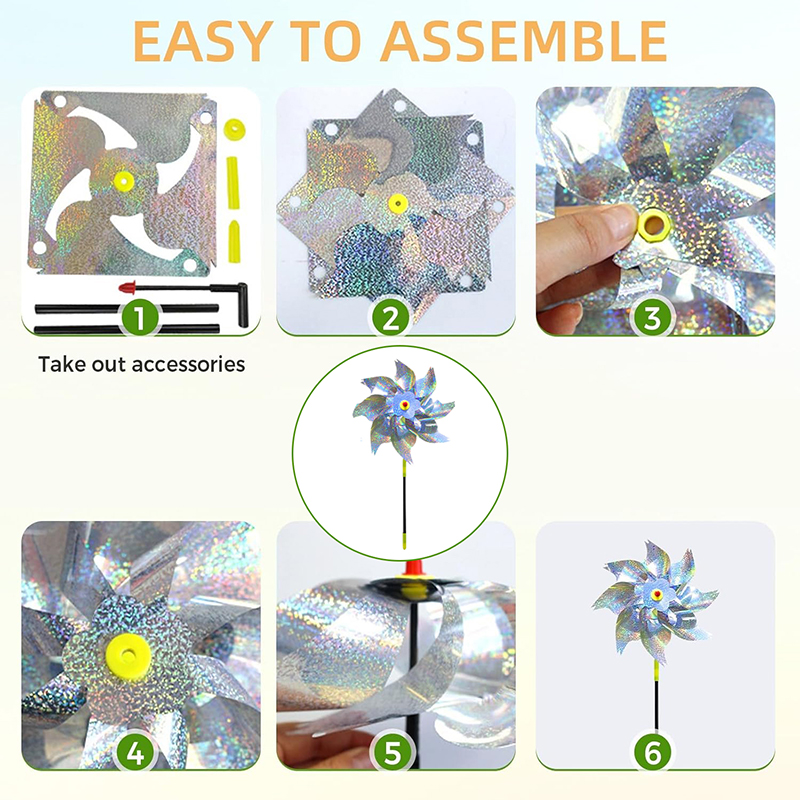 EASY TO ASSEMBLE

1

Take out accessories

2

3

4

5

6