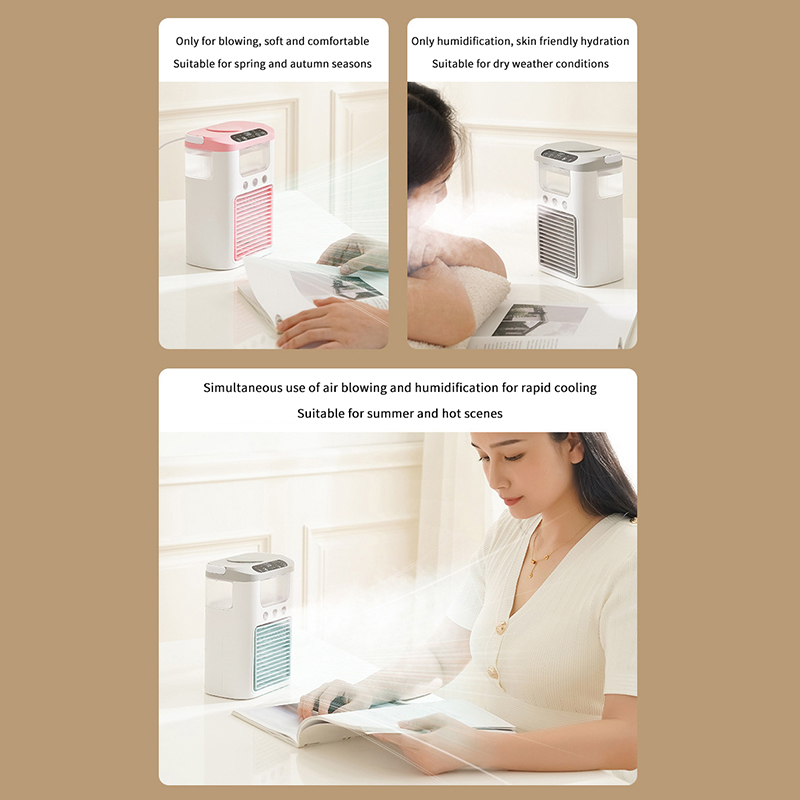 Only for blowing, soft and comfortable
Suitable for spring and autumn seasons

Only humidification, skin friendly hydration
Suitable for dry weather conditions

Simultaneous use of air blowing and humidification for rapid cooling
Suitable for summer and hot scenes