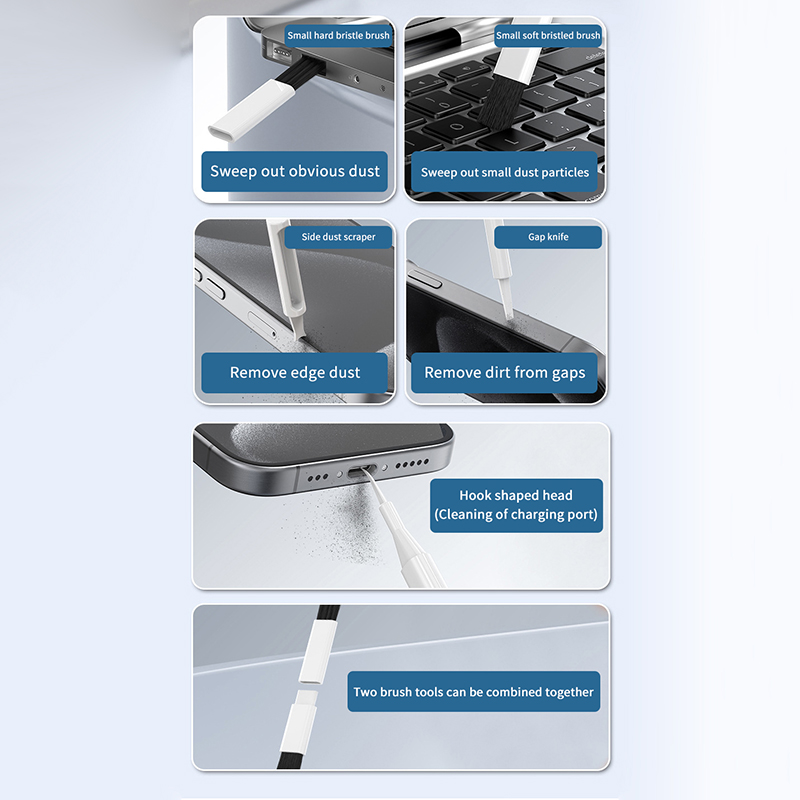 Small hard bristle brush

Sweep out obvious dust

Small soft bristled brush

Sweep out small dust particles

Side dust scraper

Remove edge dust

Gap knife

Remove dirt from gaps

Hook shaped head
(Cleaning of charging port)

Two brush tools can be combined together