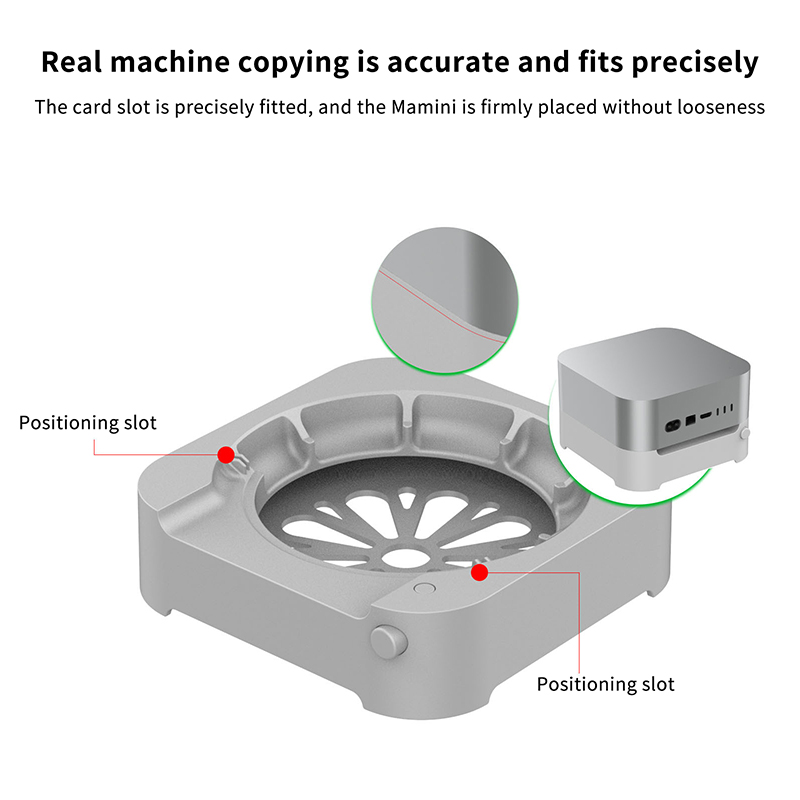 Real machine copying is accurate and fits precisely

The card slot is precisely fitted, and the Mamini is firmly placed without looseness

Positioning slot

Positioning slot