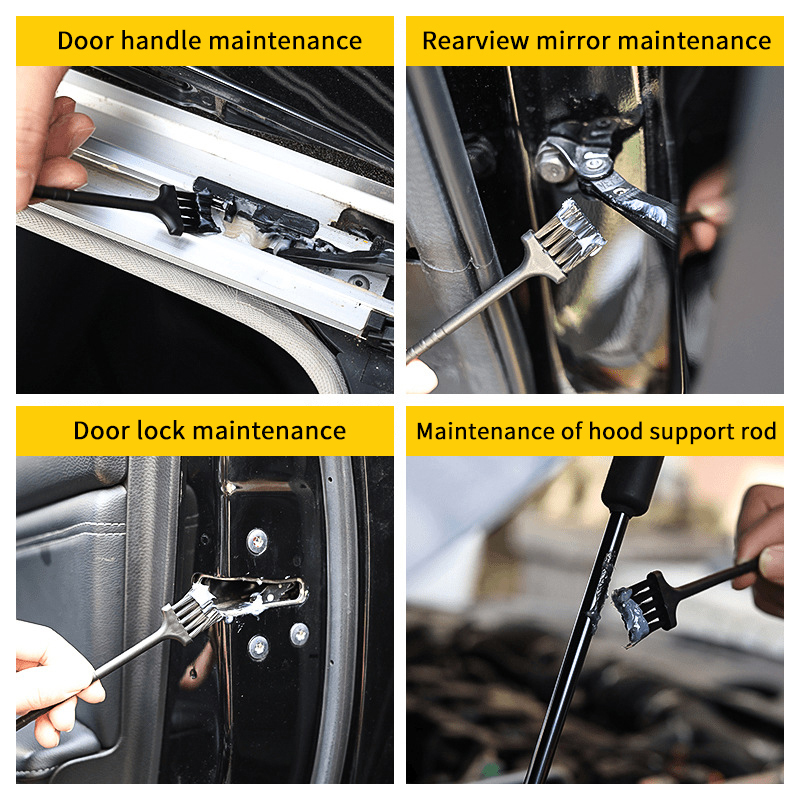 Door handle maintenance

Rearview mirror maintenance

Door lock maintenance

Maintenance of hood support rod