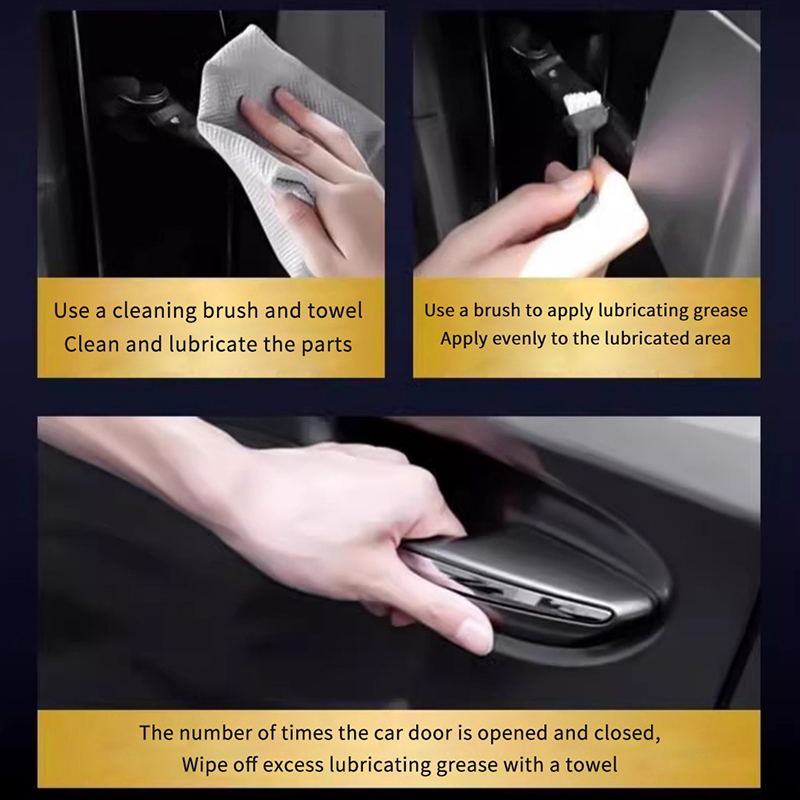 Use a cleaning brush and towel
Clean and lubricate the parts

Use a brush to apply lubricating grease
Apply evenly to the lubricated area

The number of times the car door is opened and closed,
Wipe off excess lubricating grease with a towel