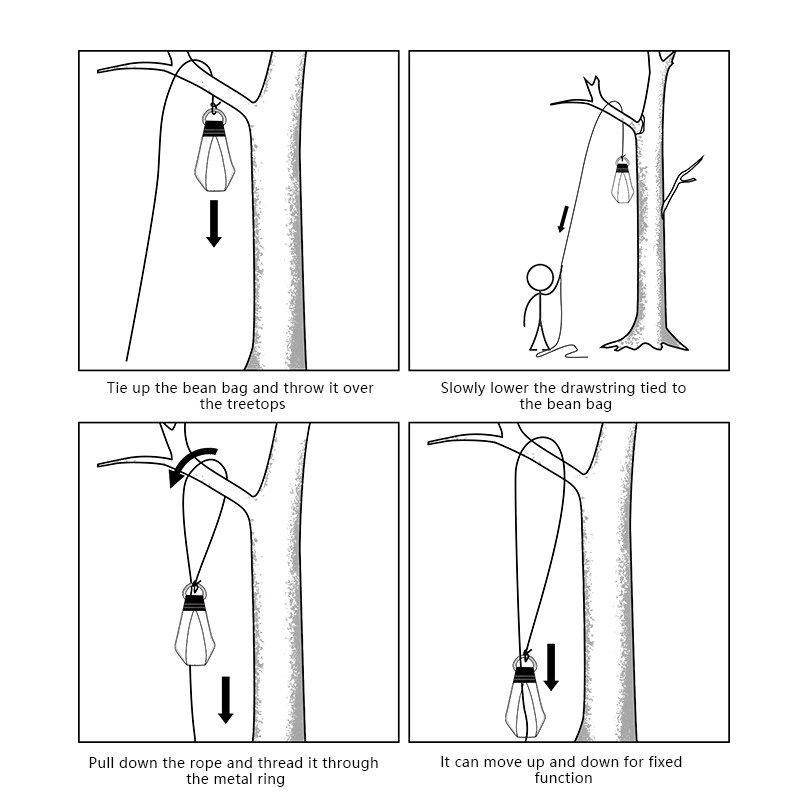 Tie up the bean bag and throw it over the treetops

Slowly lower the drawstring tied to the bean bag

Pull down the rope and thread it through the metal ring

It can move up and down for fixed function