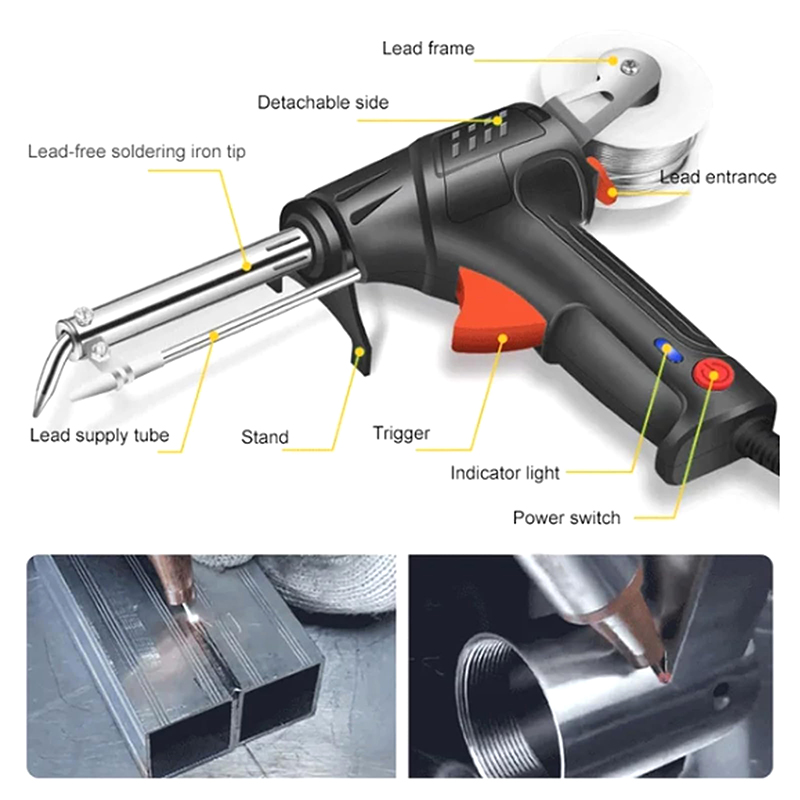 Lead frame

Detachable side

Lead-free soldering iron tip

Lead entrance

Lead supply tube

Stand

Trigger

Indicator light

Power switch