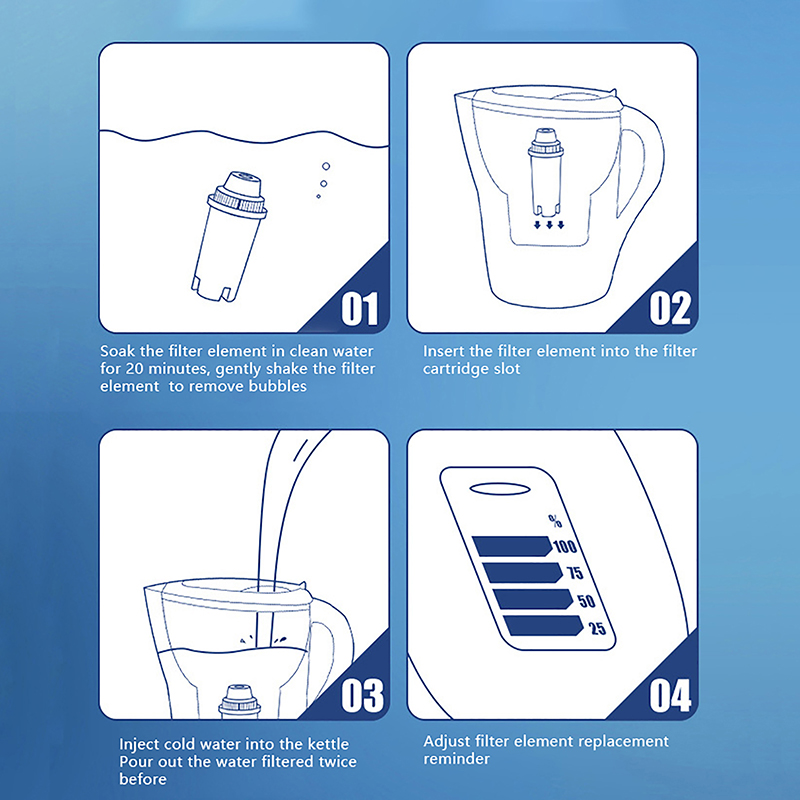 01

Soak the filter element in clean water for 20 minutes, gently shake the filter element to remove bubbles

02

Insert the filter element into the filter cartridge slot

03

Inject cold water into the kettle
Pour out the water filtered twice before

%
100
75
50
25

04

Adjust filter element replacement reminder