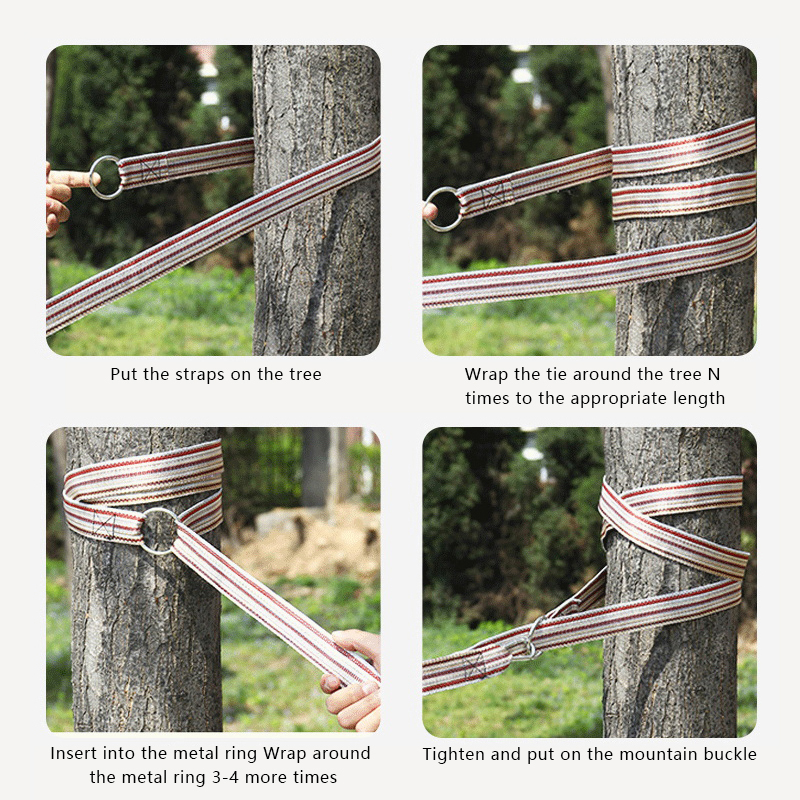 Put the straps on the tree

Wrap the tie around the tree N times to the appropriate length

Insert into the metal ring Wrap around the metal ring 3-4 more times

Tighten and put on the mountain buckle